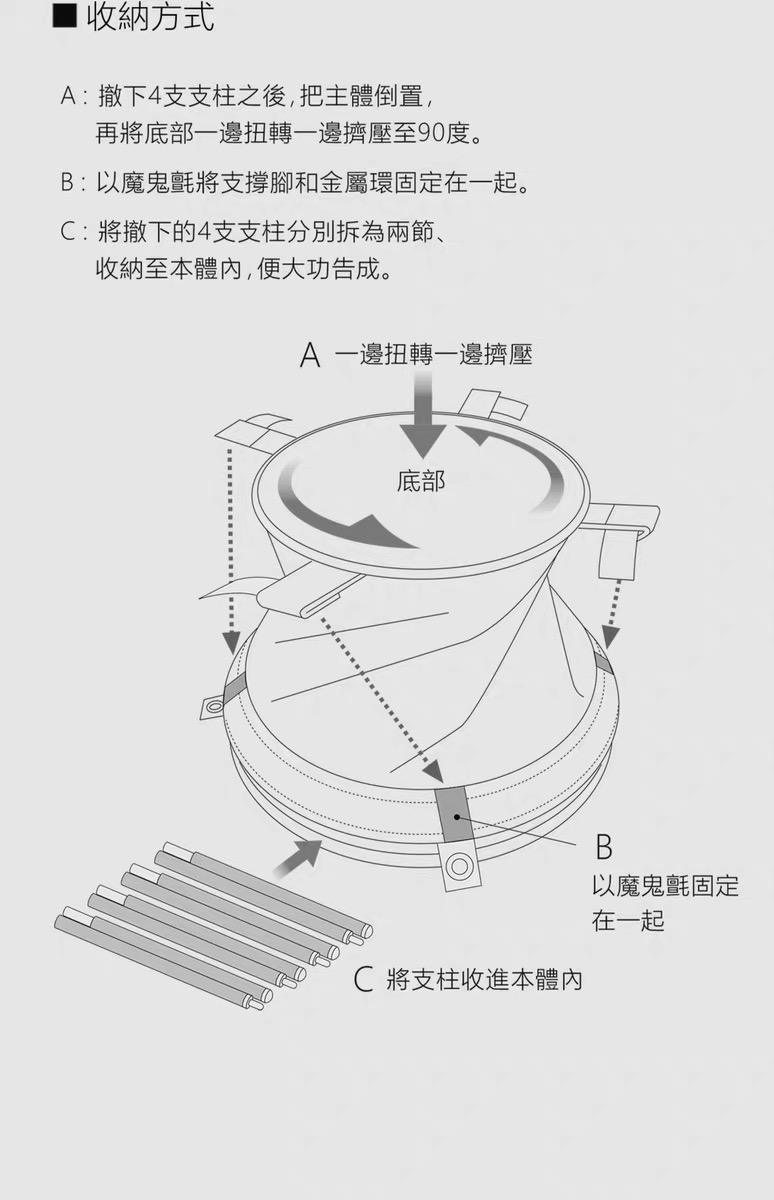 ■ 收納方式

A：撤下4支支柱之後，把主體倒置，再將底部一邊扭轉一邊擠壓至90度。

B：以魔鬼氈將支撐腳和金屬環固定在一起。

C：將撤下的4支支柱分別拆為兩節、收納至本體內，便大功告成。

A 一邊扭轉一邊擠壓

底部

B
以魔鬼氈固定在一起

C 將支柱收進本體內