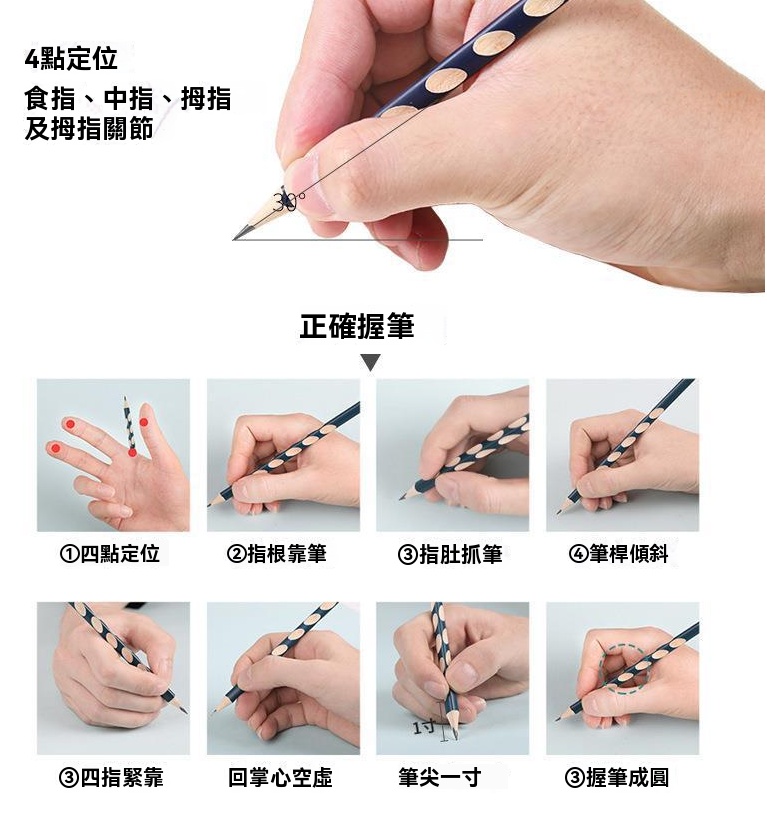 4點定位
食指、中指、拇指及拇指關節

30°

正確握筆

①四點定位

②指根靠筆

③指肚抓筆

④筆桿傾斜

③四指緊靠

回掌心空虛

1寸

筆尖一寸

③握筆成圓