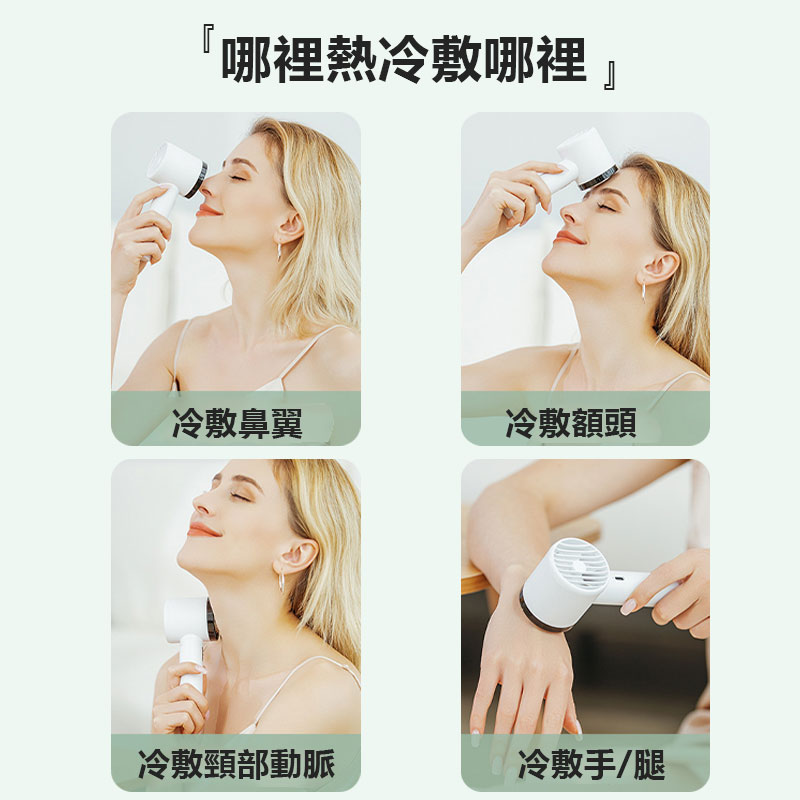 『哪裡熱冷敷哪裡』

冷敷鼻翼

冷敷額頭

冷敷頸部動脈

冷敷手/腿