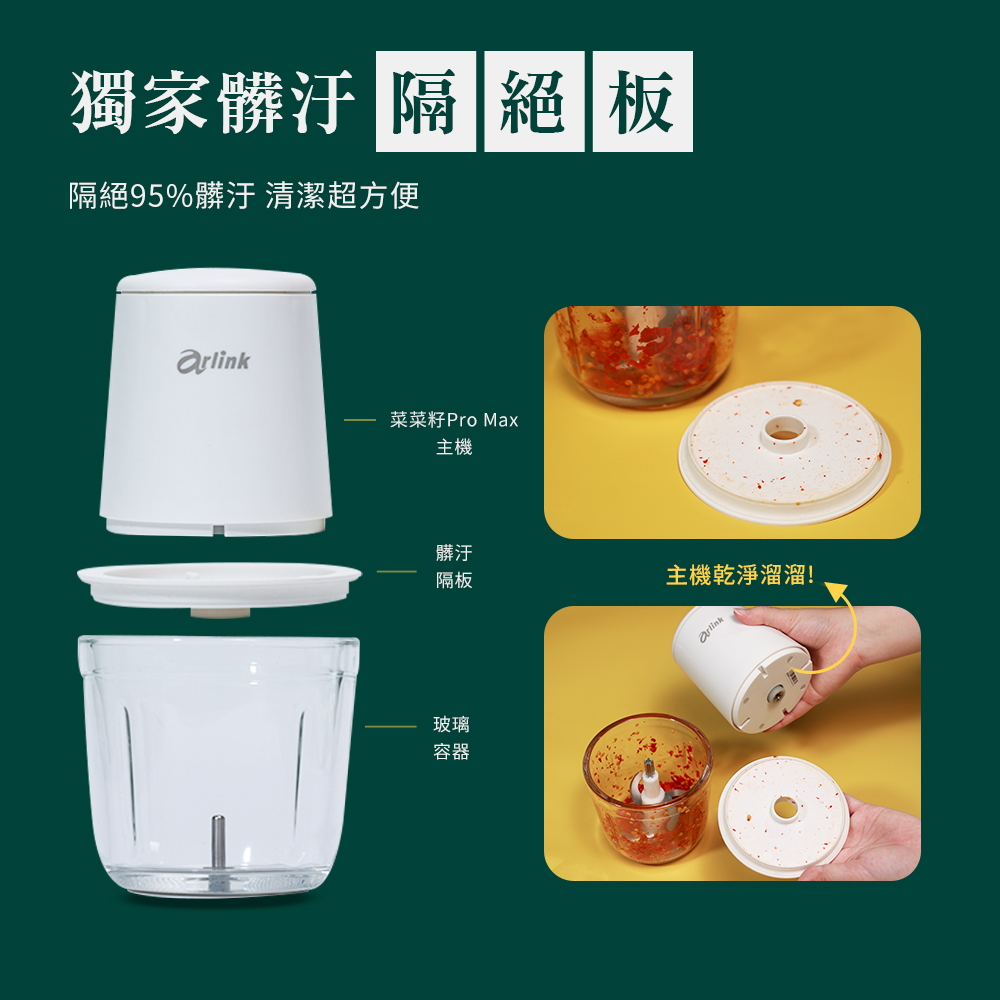 獨家髒汙 隔 絕 板

隔絕95%髒汙 清潔超方便

arlink

菜菜籽Pro Max 主機

髒汙 隔板

玻璃 容器

主機乾淨溜溜！

arlink