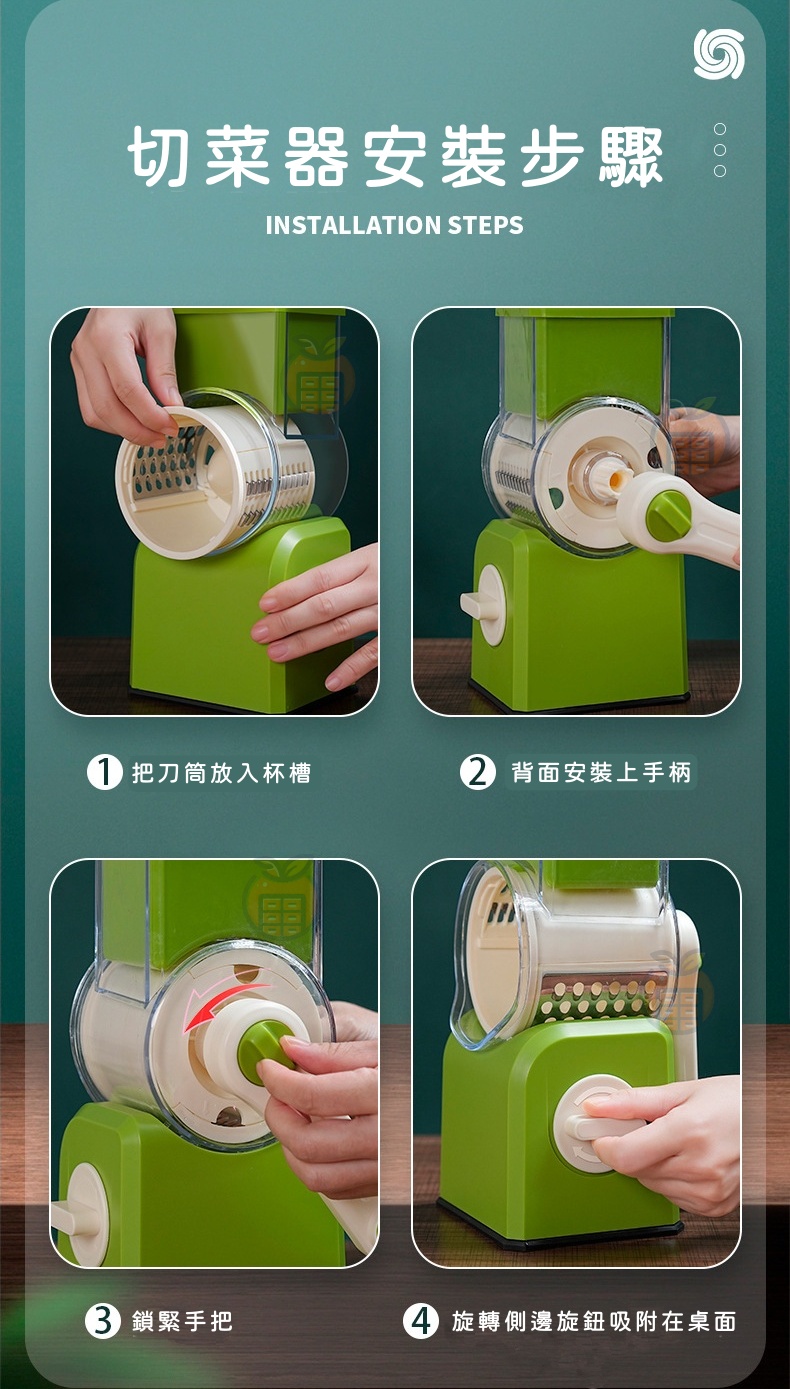 切菜器安裝步驟

INSTALLATION STEPS

1 把刀筒放入杯槽

2 背面安裝上手柄

3 鎖緊手把

4 旋轉側邊旋鈕吸附在桌面