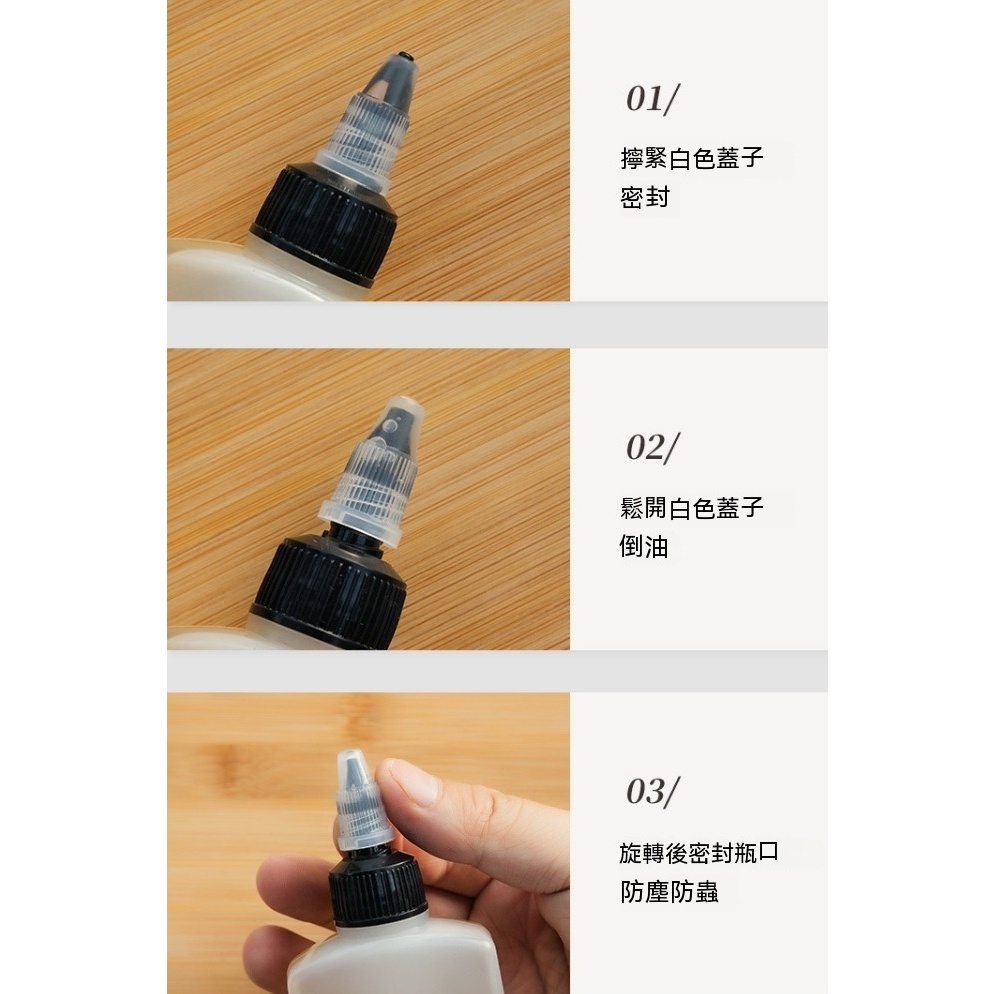 01/

擰緊白色蓋子
密封

02/

鬆開白色蓋子
倒油

03/

旋轉後密封瓶口
防塵防蟲