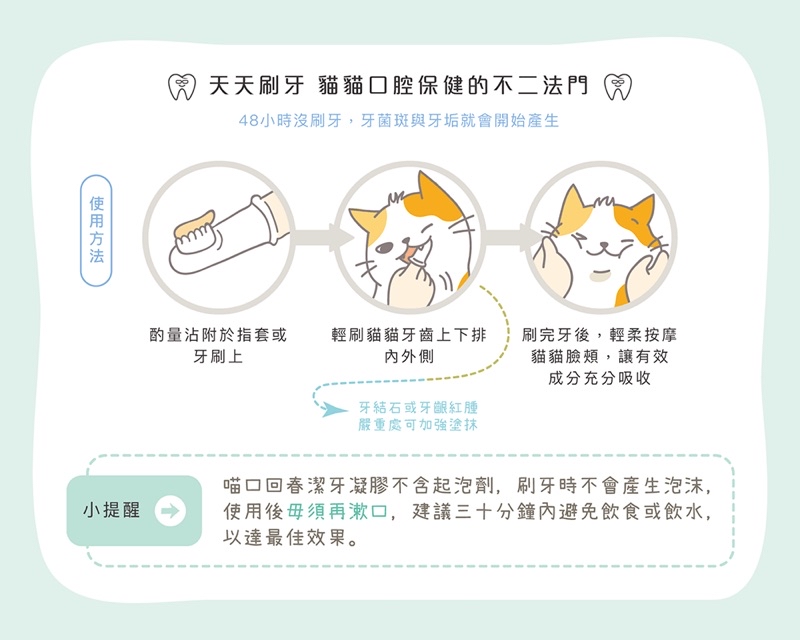 天天刷牙 貓貓口腔保健的不二法門

48小時沒刷牙，牙菌斑與牙垢就會開始產生

使用方法

酌量沾附於指套或牙刷上

輕刷貓貓牙齒上下排內外側

刷完牙後，輕柔按摩貓貓臉頰，讓有效成分充分吸收

牙結石或牙齦紅腫嚴重處可加強塗抹

小提醒

喵口回春潔牙凝膠不含起泡劑，刷牙時不會產生泡沫，使用後毋須再漱口，建議三十分鐘內避免飲食或飲水，以達最佳效果。