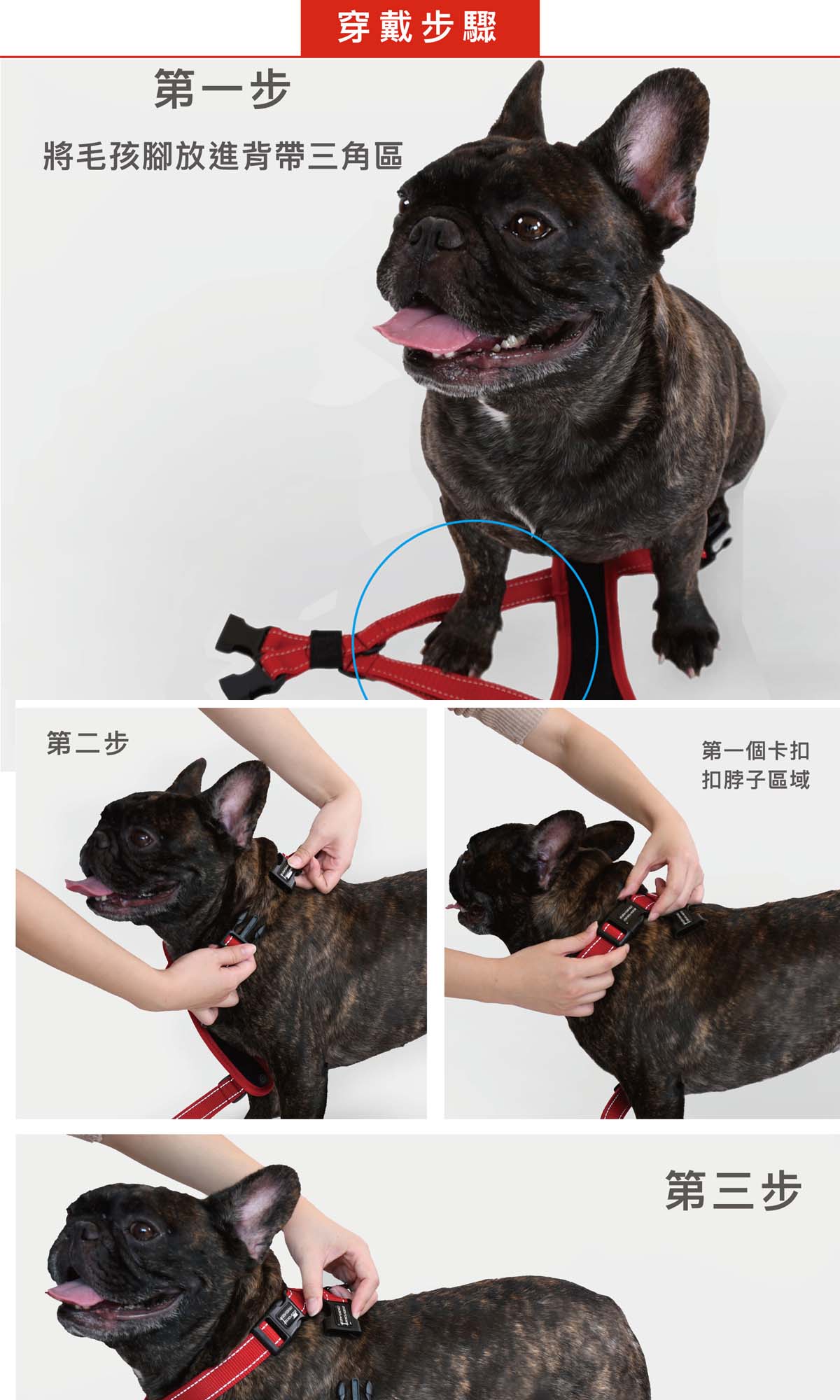 穿戴步驟

第一步

將毛孩腳放進背帶三角區

第二步

第一個卡扣
扣脖子區域

第三步