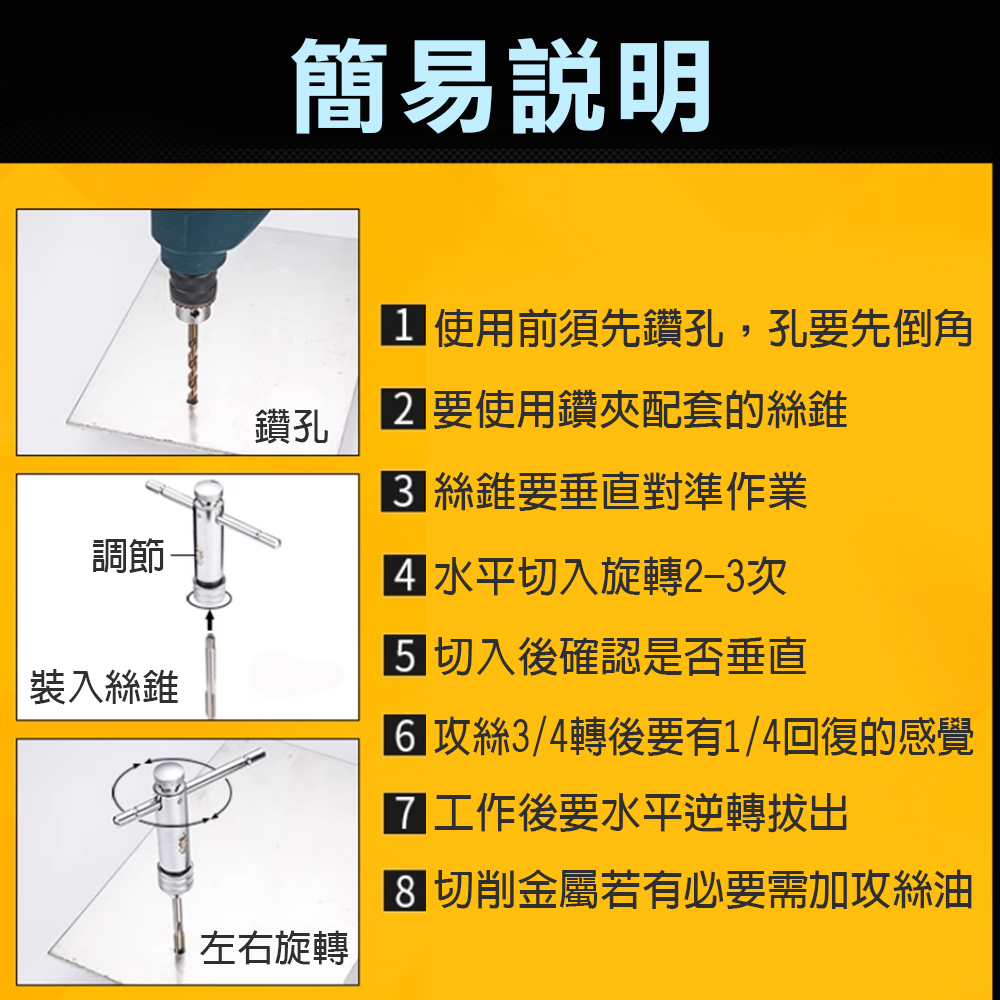 簡易説明

鑽孔

調節

裝入絲錐

左右旋轉

1 使用前須先鑽孔，孔要先倒角

2 要使用鑽夾配套的絲錐

3 絲錐要垂直對準作業

4 水平切入旋轉2-3次

5 切入後確認是否垂直

6 攻絲3/4轉後要有1/4回復的感覺

7 工作後要水平逆轉拔出

8 切削金屬若有必要需加攻絲油