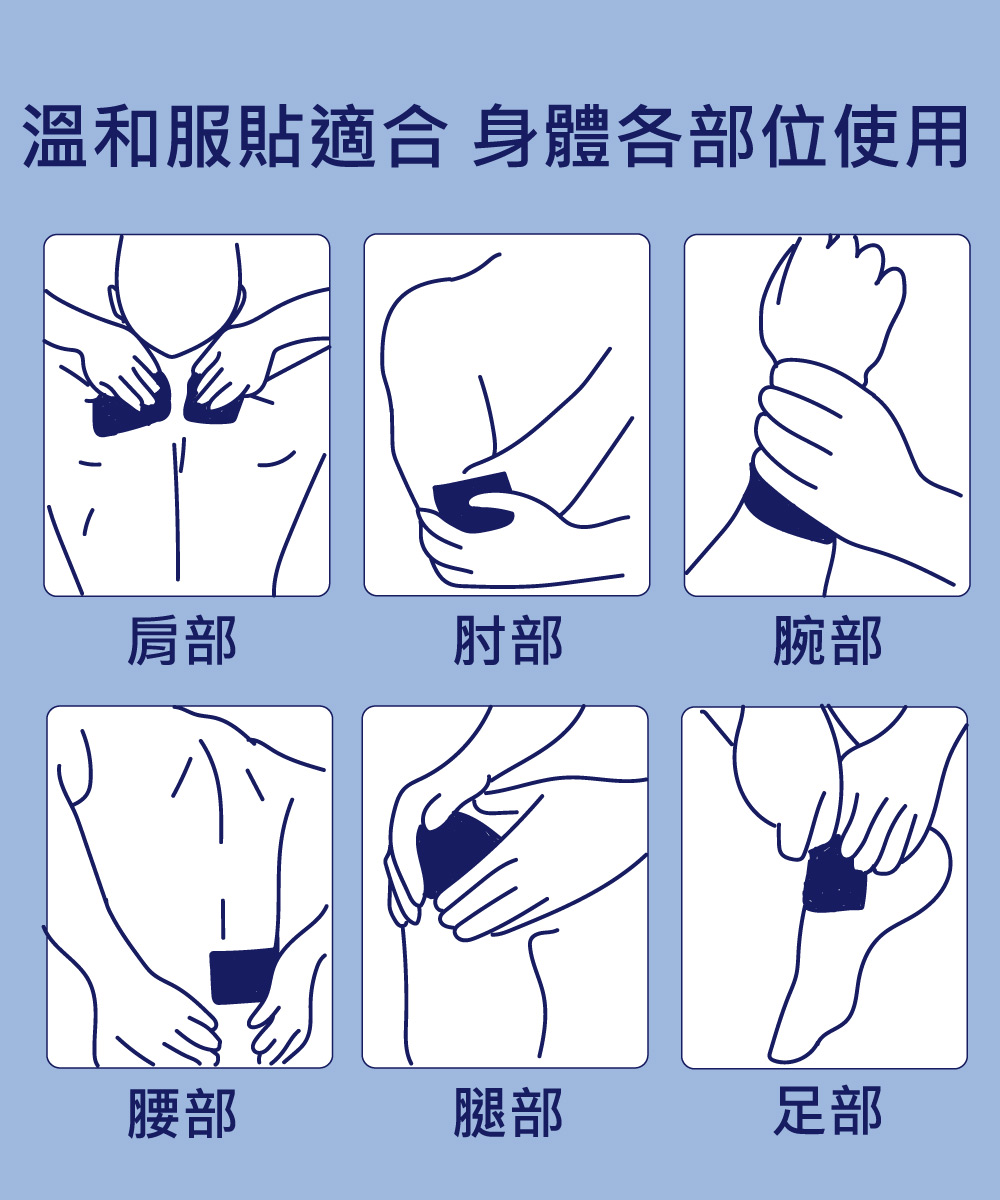 溫和服貼適合 身體各部位使用

肩部

肘部

腕部

腰部

腿部

足部