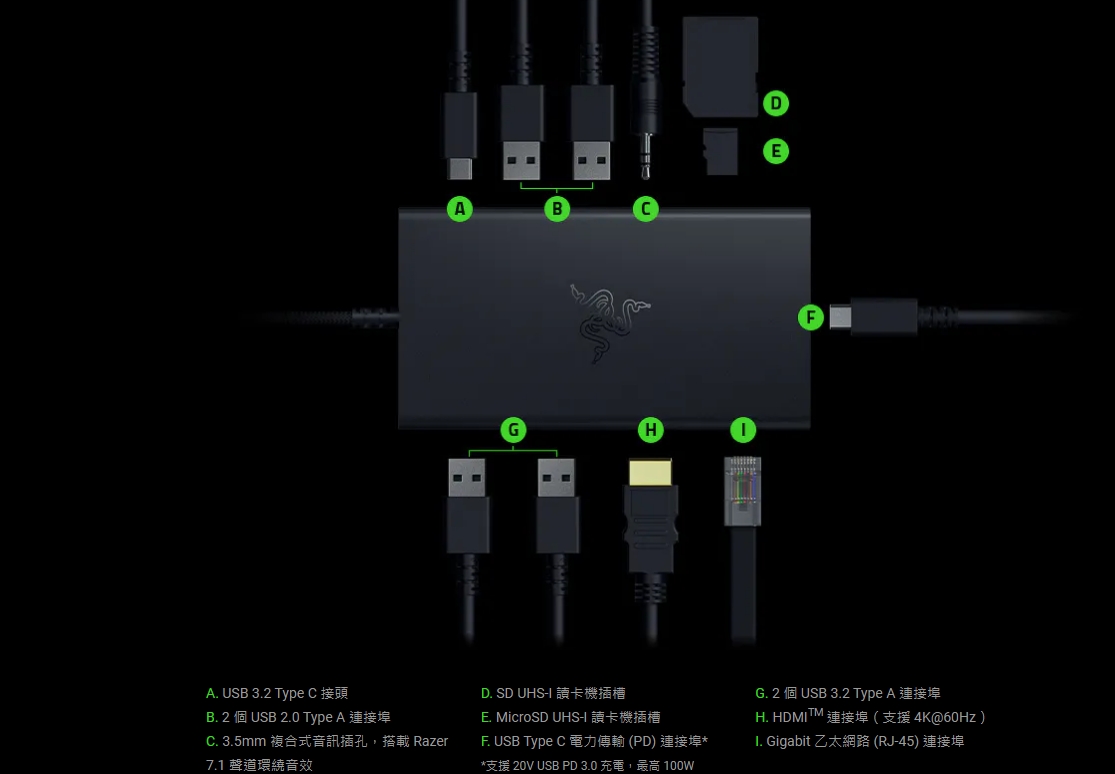 D

E

A

B

C

F

G

H

I

A. USB 3.2 Type C 接頭
B. 2 個 USB 2.0 Type A 連接埠
C. 3.5mm 複合式音訊插孔，搭載 Razer 7.1 聲道環繞音效

D. SD UHS-I 讀卡機插槽
E. MicroSD UHS-I 讀卡機插槽
F. USB Type C 電力傳輸 (PD) 連接埠*
*支援 20V USB PD 3.0 充電，最高 100W

G. 2 個 USB 3.2 Type A 連接埠
H. HDMI$^{TM}$ 連接埠（支援 4K@60Hz）
I. Gigabit 乙太網路 (RJ-45) 連接埠