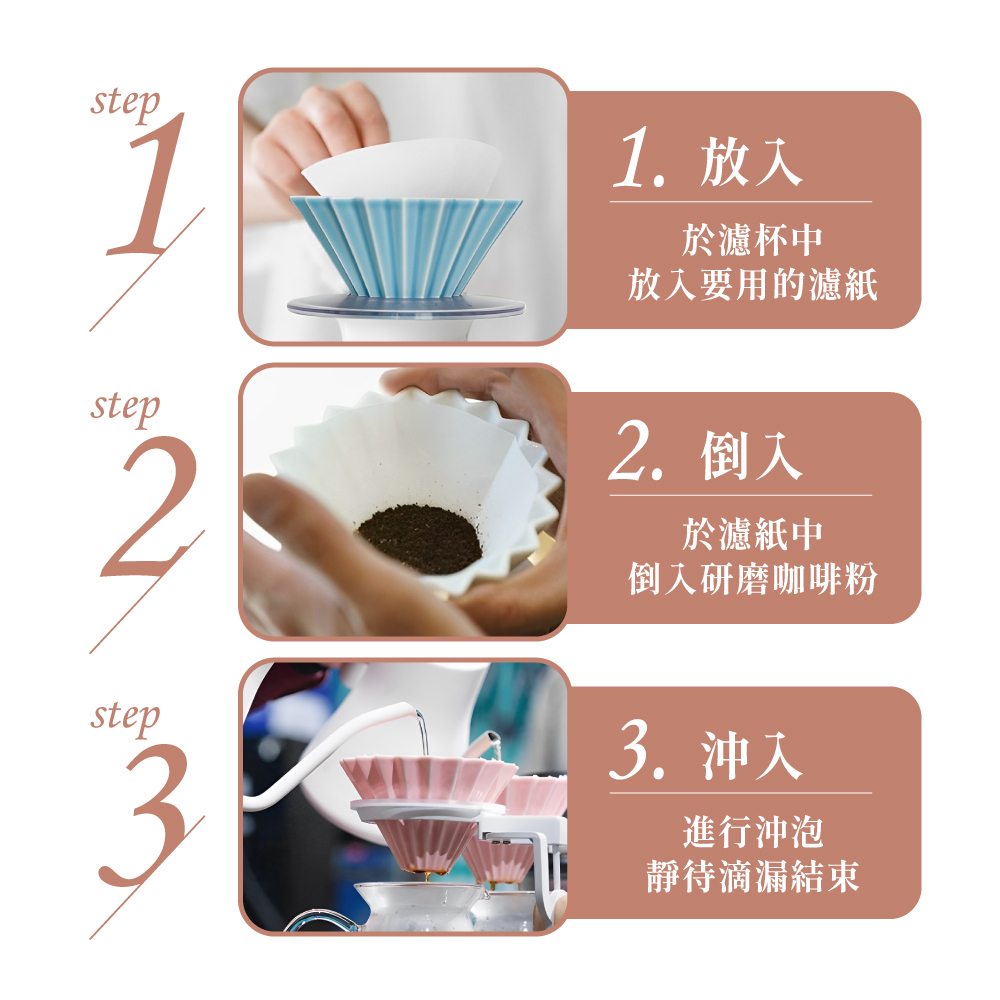 step
1

1. 放入

於濾杯中
放入要用的濾紙

step
2

2. 倒入

於濾紙中
倒入研磨咖啡粉

step
3

3. 沖入

進行沖泡
靜待滴漏結束