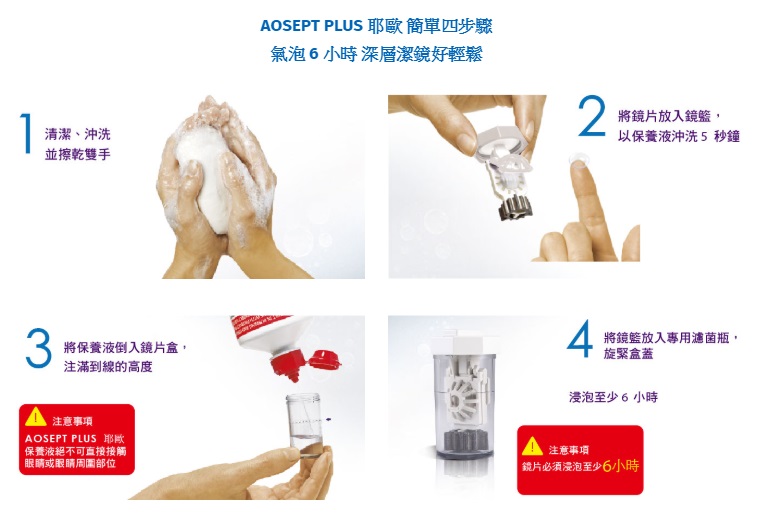 AOSEPT PLUS 耶歐 簡單四步驟
氣泡 6 小時 深層潔鏡好輕鬆

1 清潔、沖洗
並擦乾雙手

2 將鏡片放入鏡籃，
以保養液沖洗 5 秒鐘

3 將保養液倒入鏡片盒，
注滿到線的高度

注意事項
AOSEPT PLUS 耶歐
保養液絕不可直接接觸
眼睛或眼睛周圍部位

4 將鏡籃放入專用濾菌瓶，
旋緊盒蓋

浸泡至少 6 小時

注意事項
鏡片必須浸泡至少6小時