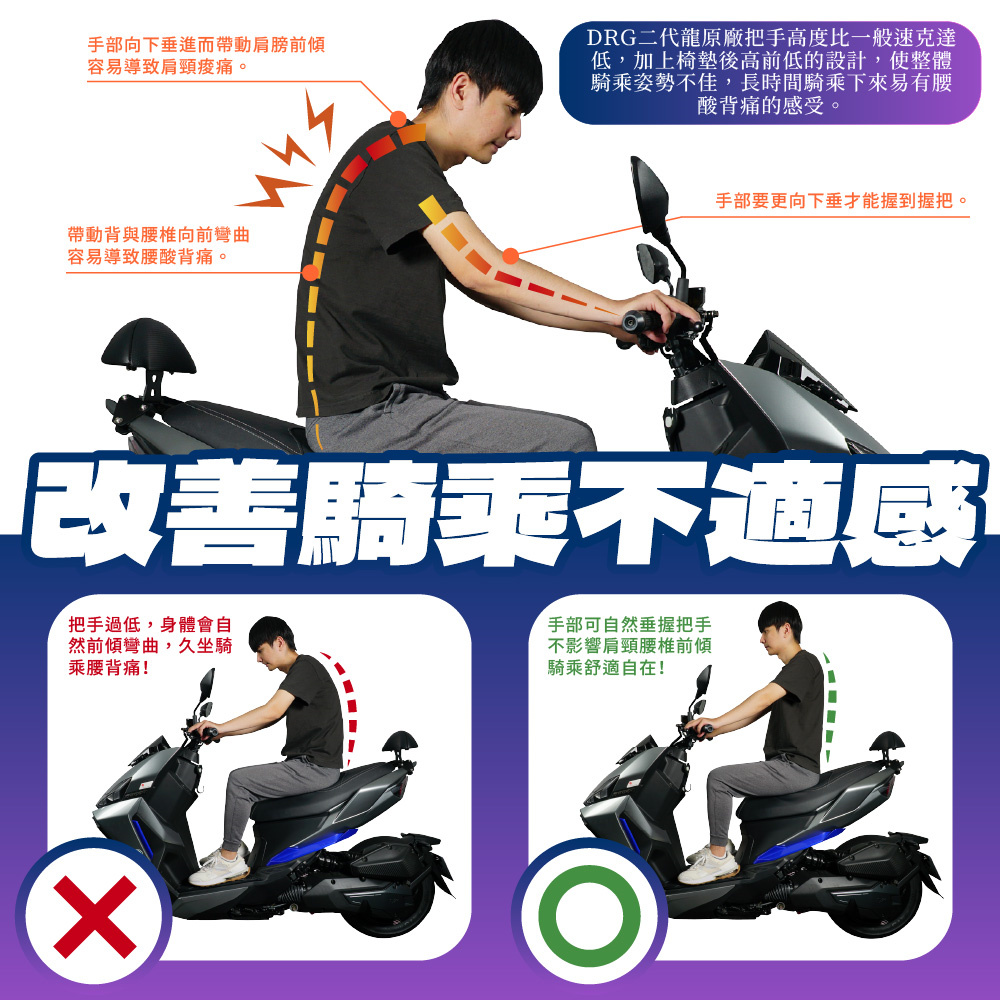 手部向下垂進而帶動肩膀前傾容易導致肩頸痠痛。

DRG二代龍原廠把手高度比一般速克達低，加上椅墊後高前低的設計，使整體騎乘姿勢不佳，長時間騎乘下來易有腰酸背痛的感受。

手部要更向下垂才能握到握把。

帶動背與腰椎向前彎曲容易導致腰酸背痛。

改善騎乘不適感

把手過低，身體會自然前傾彎曲，久坐騎乘腰背痛！

手部可自然垂握把手不影響肩頸腰椎前傾騎乘舒適自在！