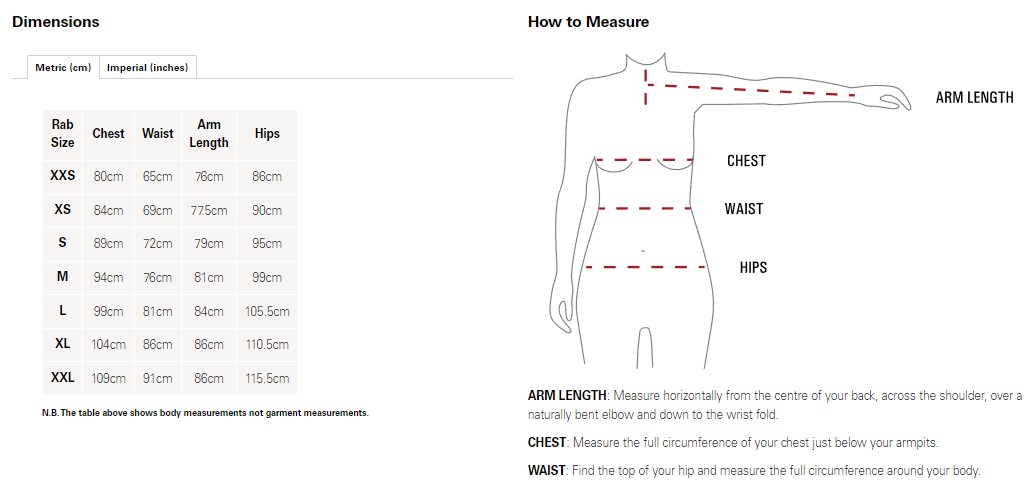 Dimensions

Metric (cm) Imperial (inches)

| Rab Size | Chest | Waist | Arm Length | Hips |
|---|---|---|---|---|
| XXS | 80cm | 65cm | 76cm | 86cm |
| XS | 84cm | 69cm | 77.5cm | 90cm |
| S | 89cm | 72cm | 79cm | 95cm |
| M | 94cm | 76cm | 81cm | 99cm |
| L | 99cm | 81cm | 84cm | 105.5cm |
| XL | 104cm | 86cm | 86cm | 110.5cm |
| XXL | 109cm | 91cm | 86cm | 115.5cm |

N.B. The table above shows body measurements not garment measurements.

How to Measure

ARM LENGTH

CHEST

WAIST

HIPS

ARM LENGTH: Measure horizontally from the centre of your back, across the shoulder, over a naturally bent elbow and down to the wrist fold.

CHEST: Measure the full circumference of your chest just below your armpits.

WAIST: Find the top of your hip and measure the full circumference around your body.