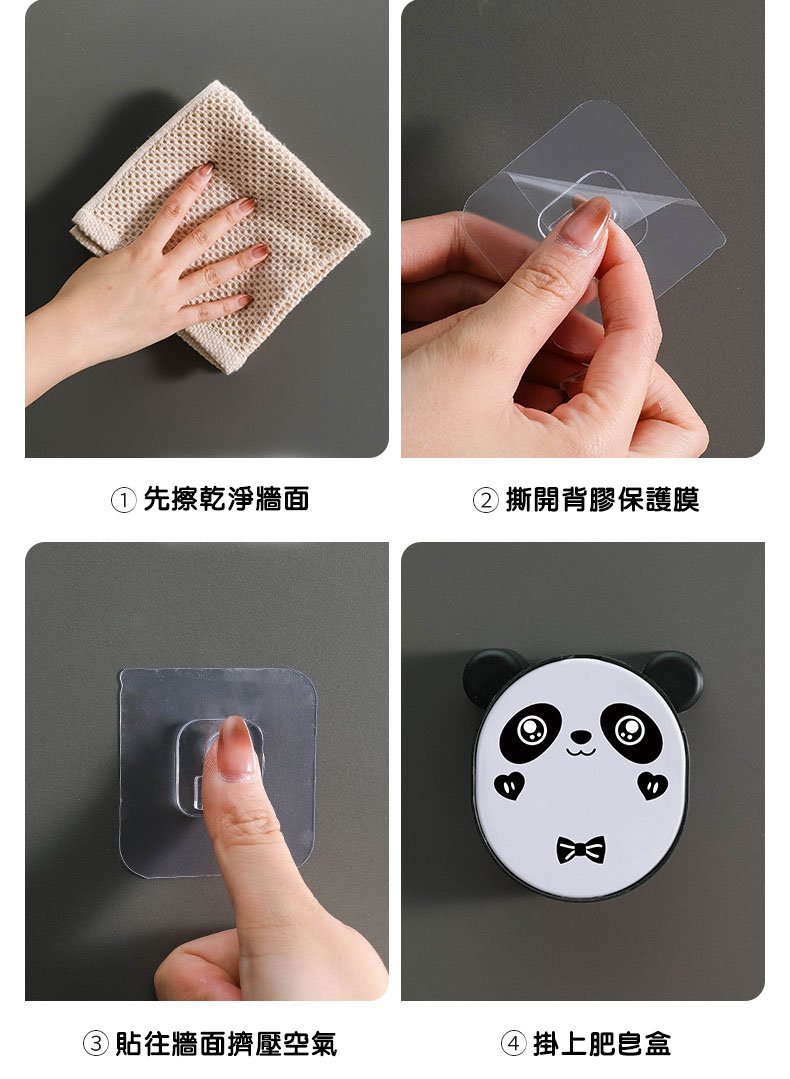 ① 先擦乾淨牆面

② 撕開背膠保護膜

③ 貼往牆面擠壓空氣

④ 掛上肥皂盒