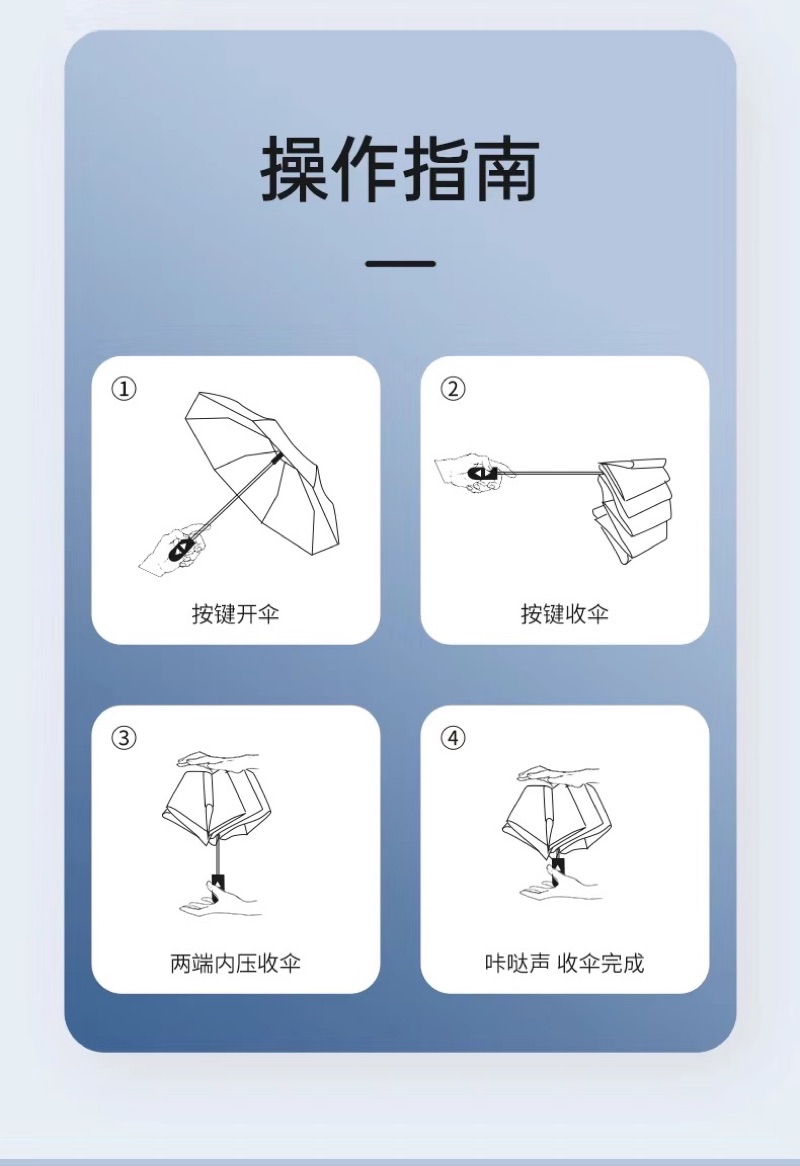 操作指南

①
按键开伞

②
按键收伞

③
两端内压收伞

④
咔哒声 收伞完成