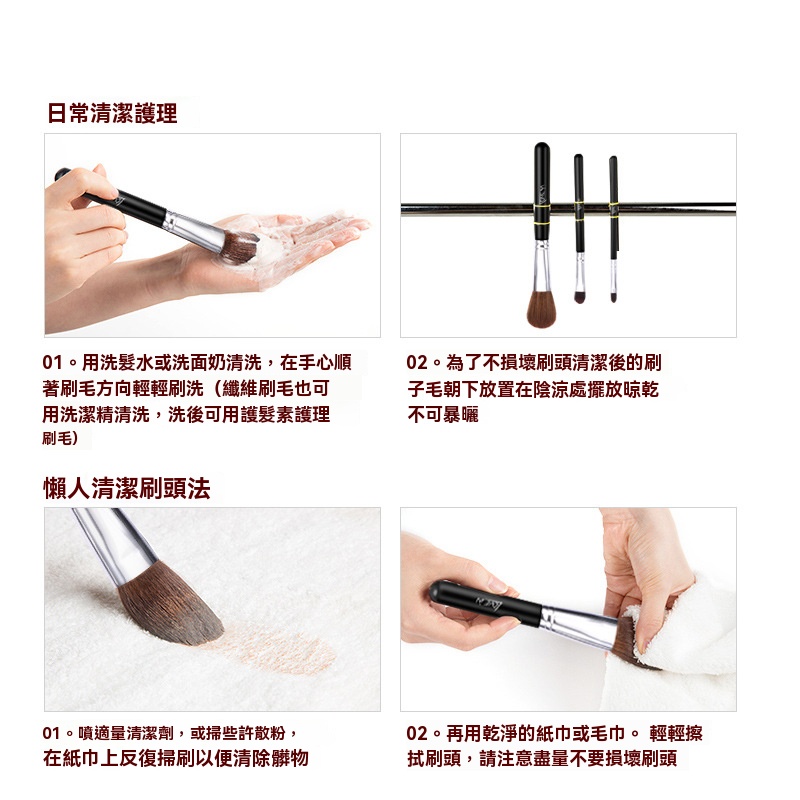 日常清潔護理

01。用洗髮水或洗面奶清洗，在手心順著刷毛方向輕輕刷洗（纖維刷毛也可用洗潔精清洗，洗後可用護髮素護理刷毛）

02。為了不損壞刷頭清潔後的刷子毛朝下放置在陰涼處擺放晾乾不可暴曬

懶人清潔刷頭法

01。噴適量清潔劑，或掃些許散粉，在紙巾上反復掃刷以便清除髒物

02。再用乾淨的紙巾或毛巾。 輕輕擦拭刷頭，請注意盡量不要損壞刷頭