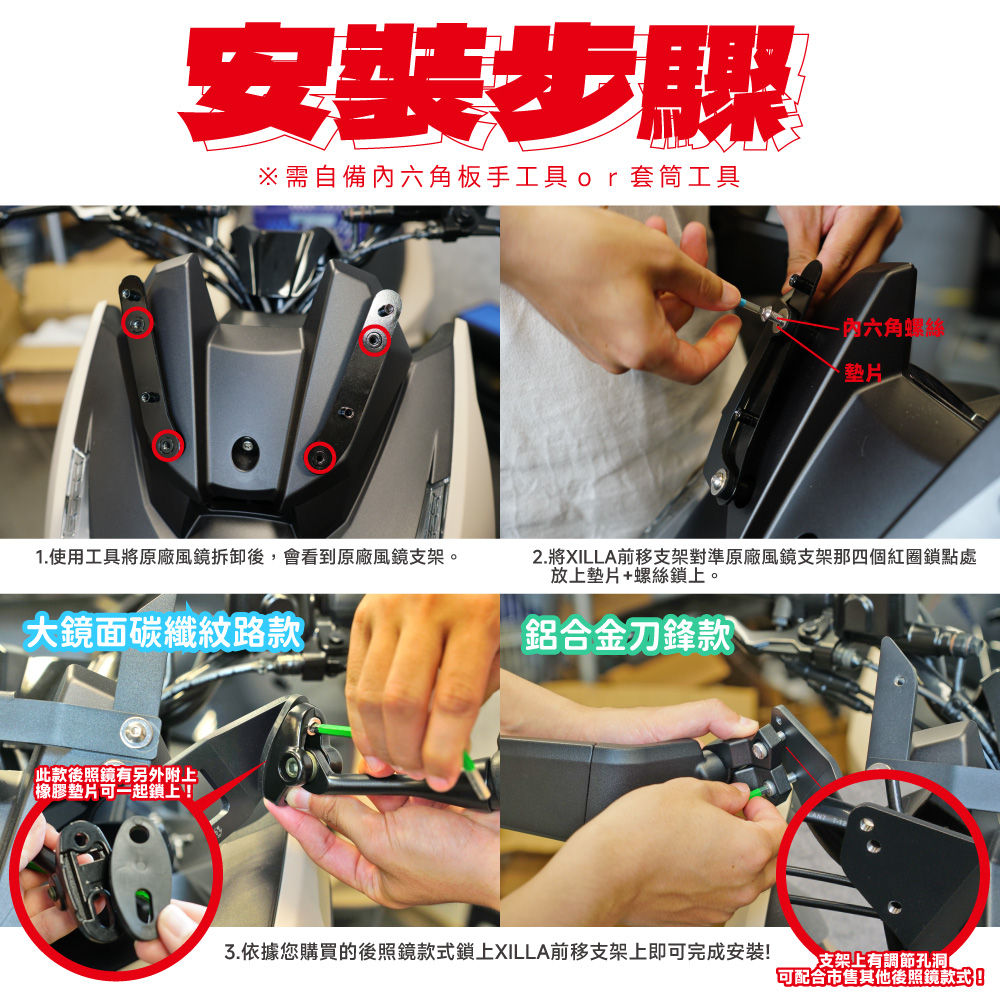 安裝步驟

※需自備內六角板手工具or套筒工具

內六角螺絲

墊片

1.使用工具將原廠風鏡拆卸後，會看到原廠風鏡支架。

2.將XILLA前移支架對準原廠風鏡支架那四個紅圈鎖點處放上墊片+螺絲鎖上。

大鏡面碳纖紋路款

鋁合金刀鋒款

此款後照鏡有另外附上橡膠墊片可一起鎖上！

3.依據您購買的後照鏡款式鎖上XILLA前移支架上即可完成安裝!

支架上有調節孔洞
可配合市售其他後照鏡款式！