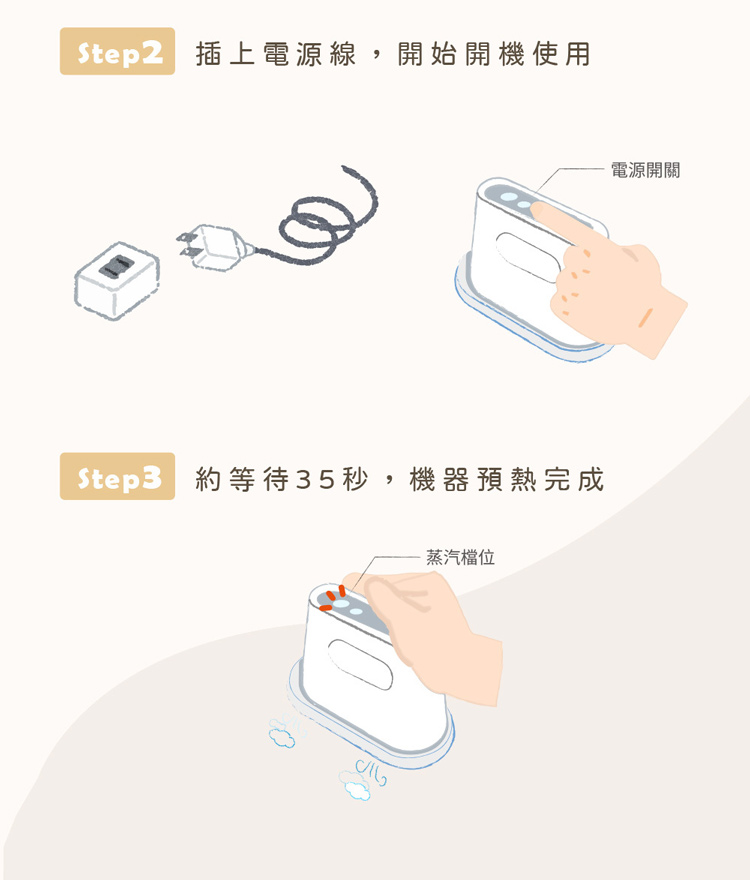 Step2 插上電源線，開始開機使用

電源開關

Step3 約等待35秒，機器預熱完成

蒸汽檔位