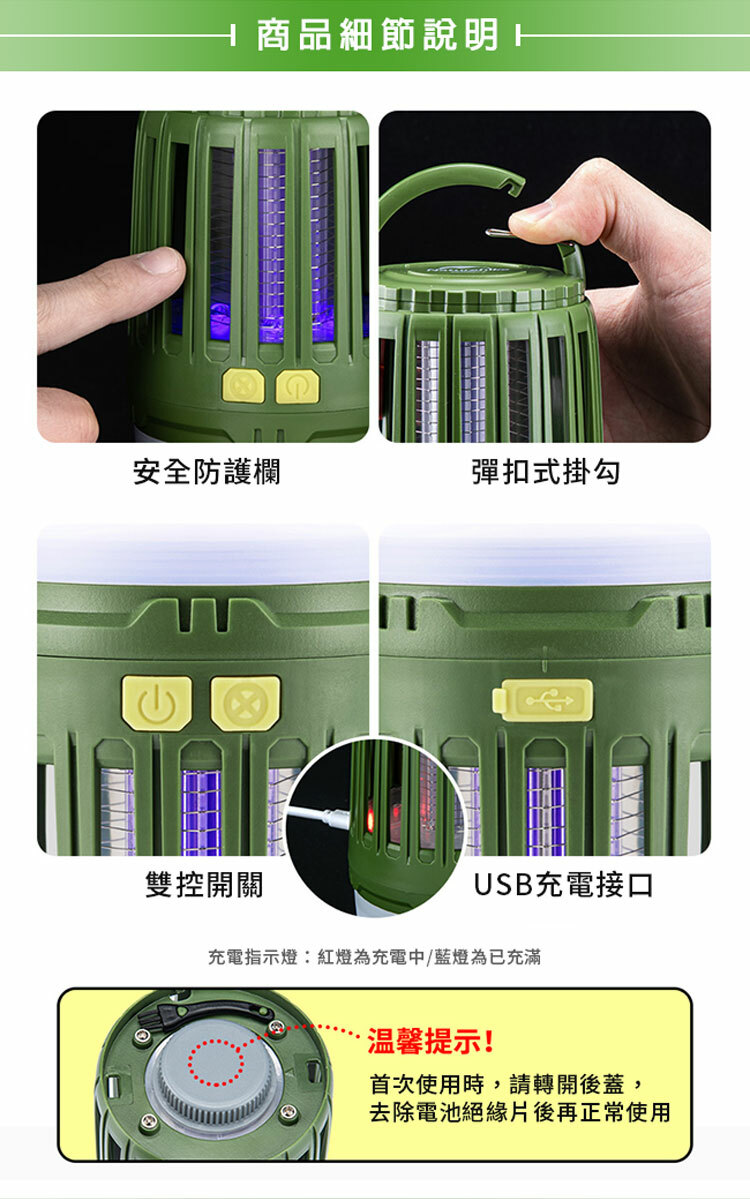 商品細節說明

安全防護欄

彈扣式掛勾

雙控開關

USB充電接口

充電指示燈：紅燈為充電中/藍燈為已充滿

溫馨提示！

首次使用時，請轉開後蓋，去除電池絕緣片後再正常使用