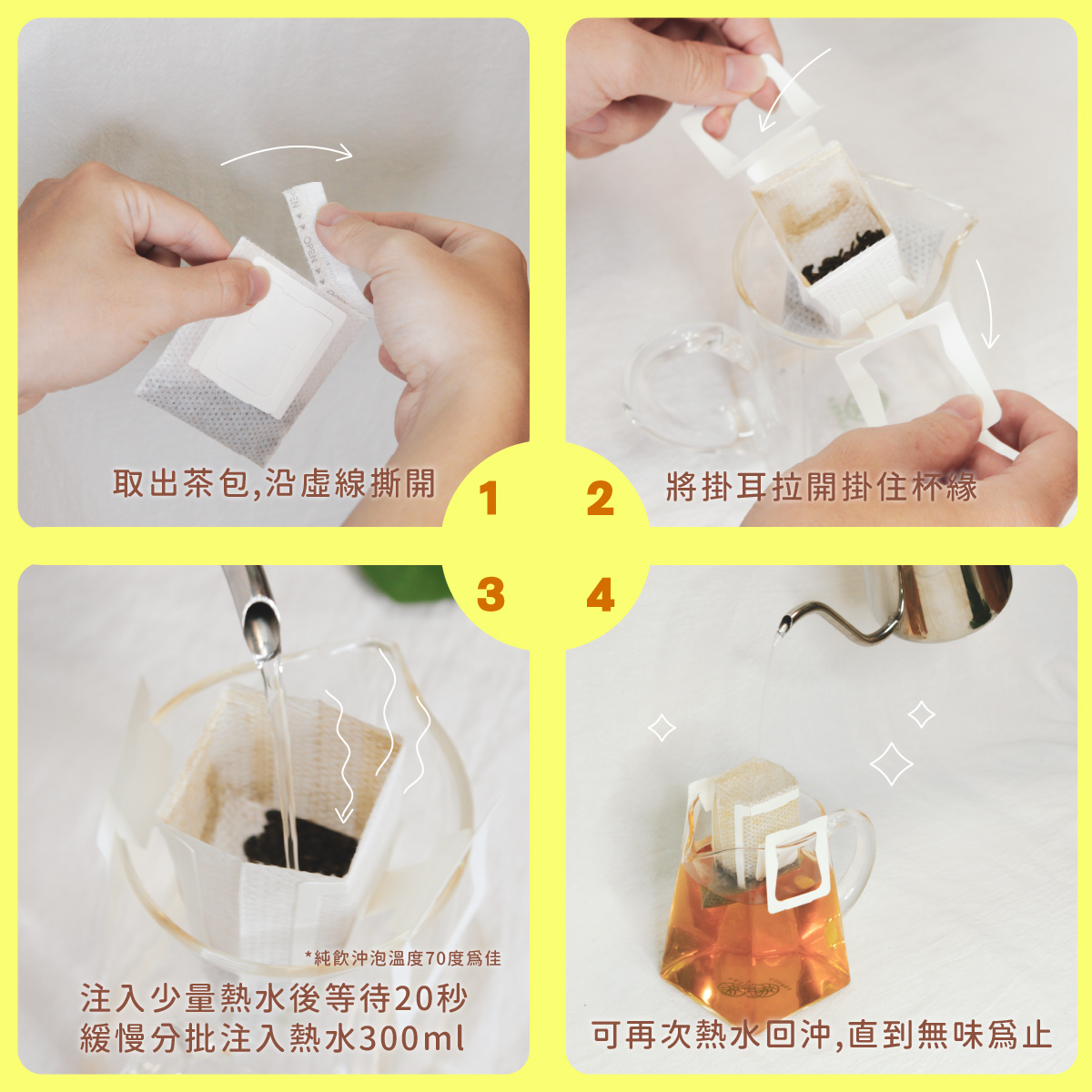 取出茶包,沿虛線撕開

1

2

將掛耳拉開掛住杯緣

3

4

*純飲沖泡溫度70度爲佳

注入少量熱水後等待20秒
緩慢分批注入熱水300ml

可再次熱水回沖,直到無味爲止