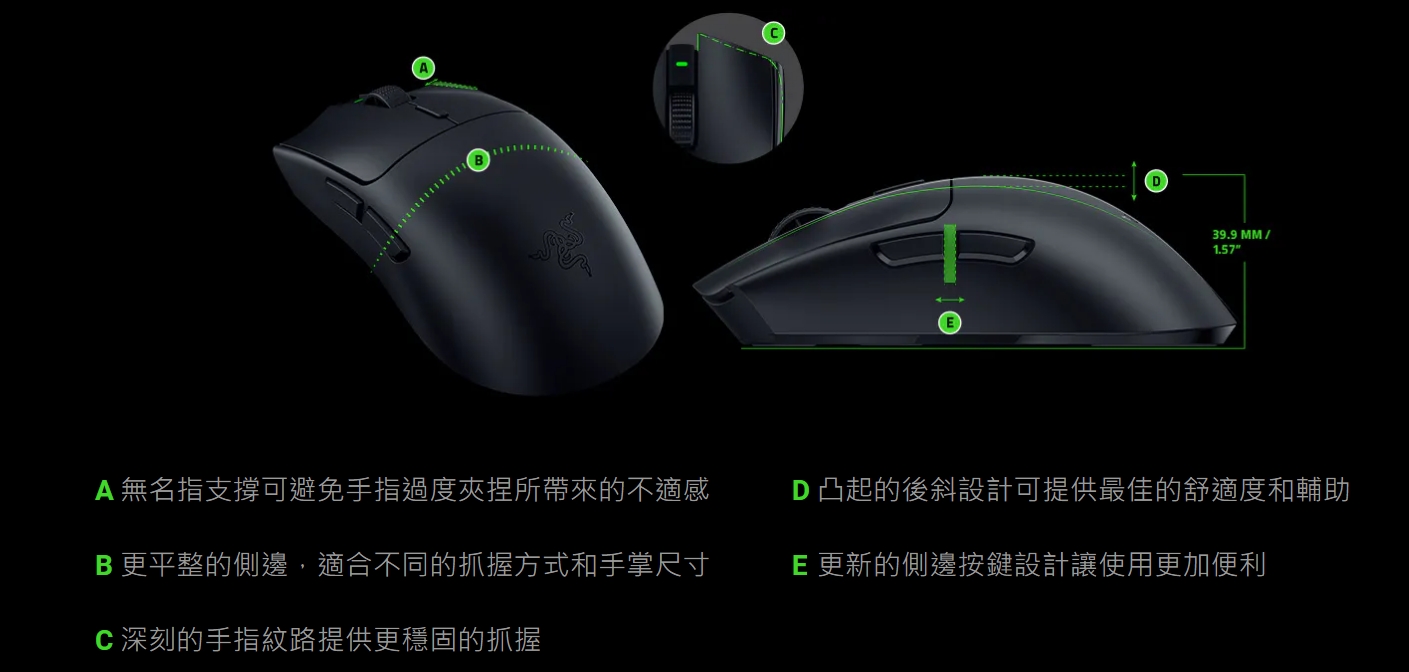 A

B

C

D

39.9 MM / 1.57"

E

A 無名指支撐可避免手指過度夾捏所帶來的不適感

B 更平整的側邊，適合不同的抓握方式和手掌尺寸

C 深刻的手指紋路提供更穩固的抓握

D 凸起的後斜設計可提供最佳的舒適度和輔助

E 更新的側邊按鍵設計讓使用更加便利