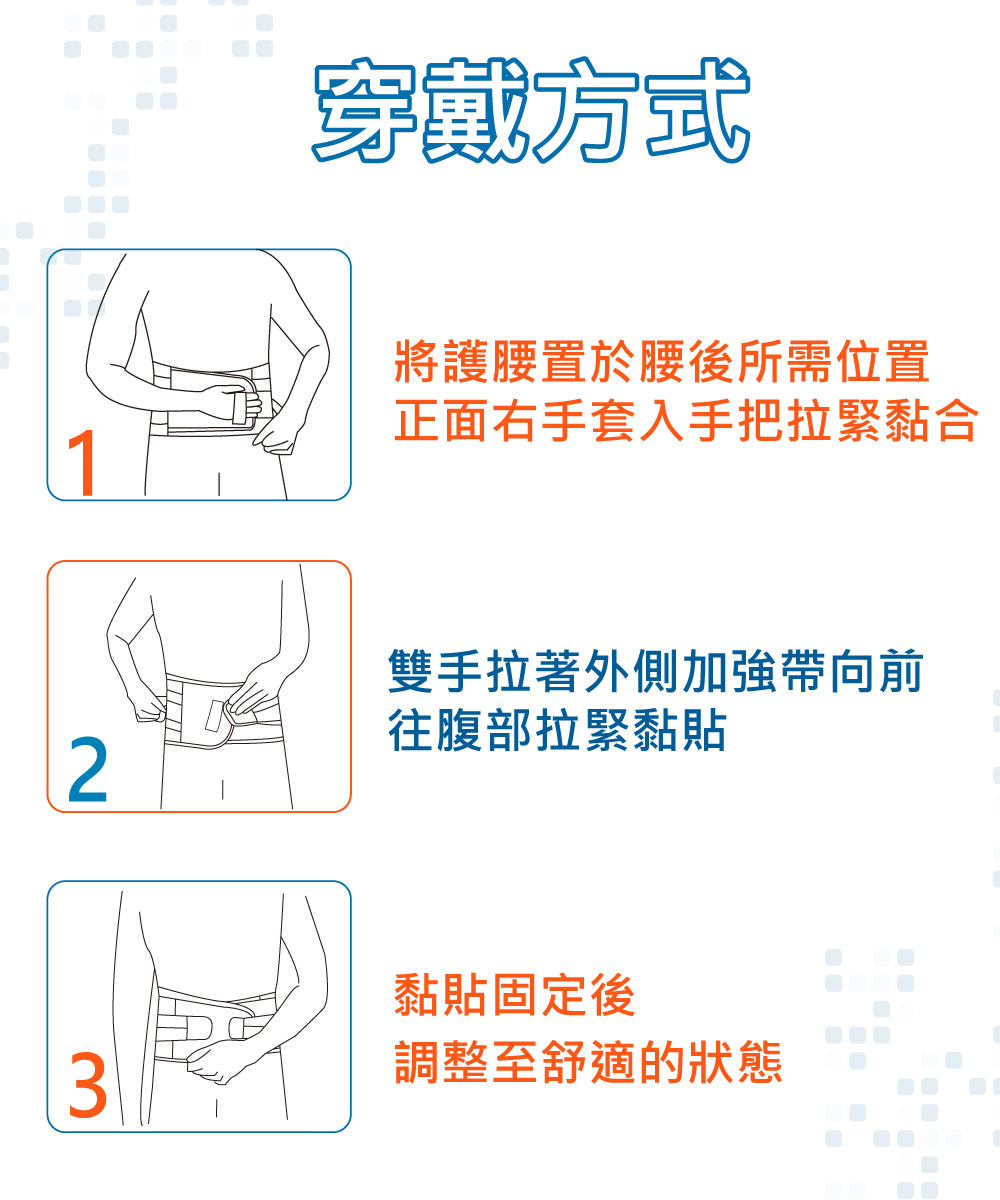 穿戴方式

1

將護腰置於腰後所需位置
正面右手套入手把拉緊黏合

2

雙手拉著外側加強帶向前
往腹部拉緊黏貼

3

黏貼固定後
調整至舒適的狀態