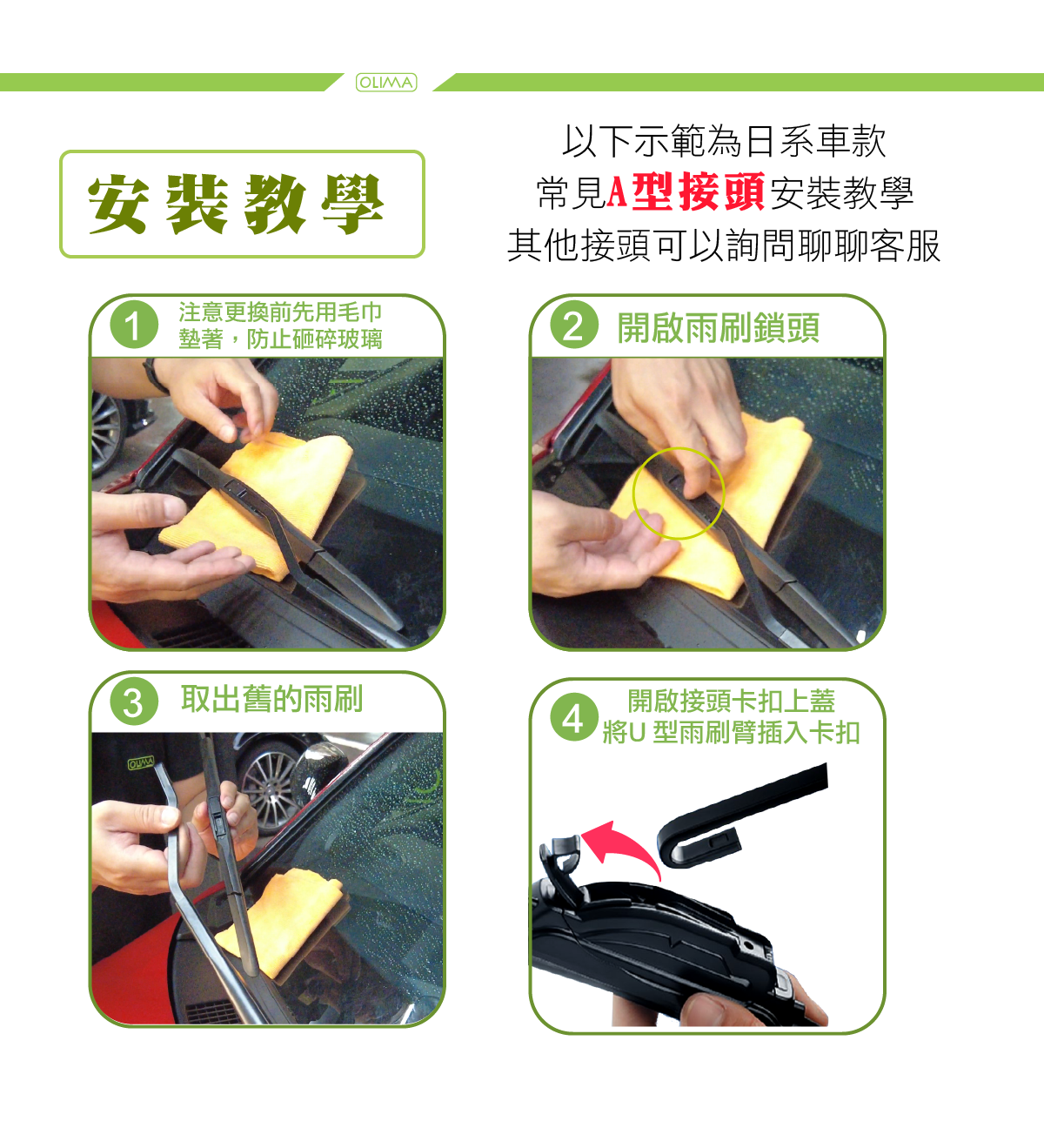 OLIMA

安裝教學

以下示範為日系車款
常見A型接頭安裝教學
其他接頭可以詢問聊聊客服

1 注意更換前先用毛巾墊著，防止砸碎玻璃

2 開啟雨刷鎖頭

3 取出舊的雨刷

OLIMA

4 開啟接頭卡扣上蓋
將U 型雨刷臂插入卡扣