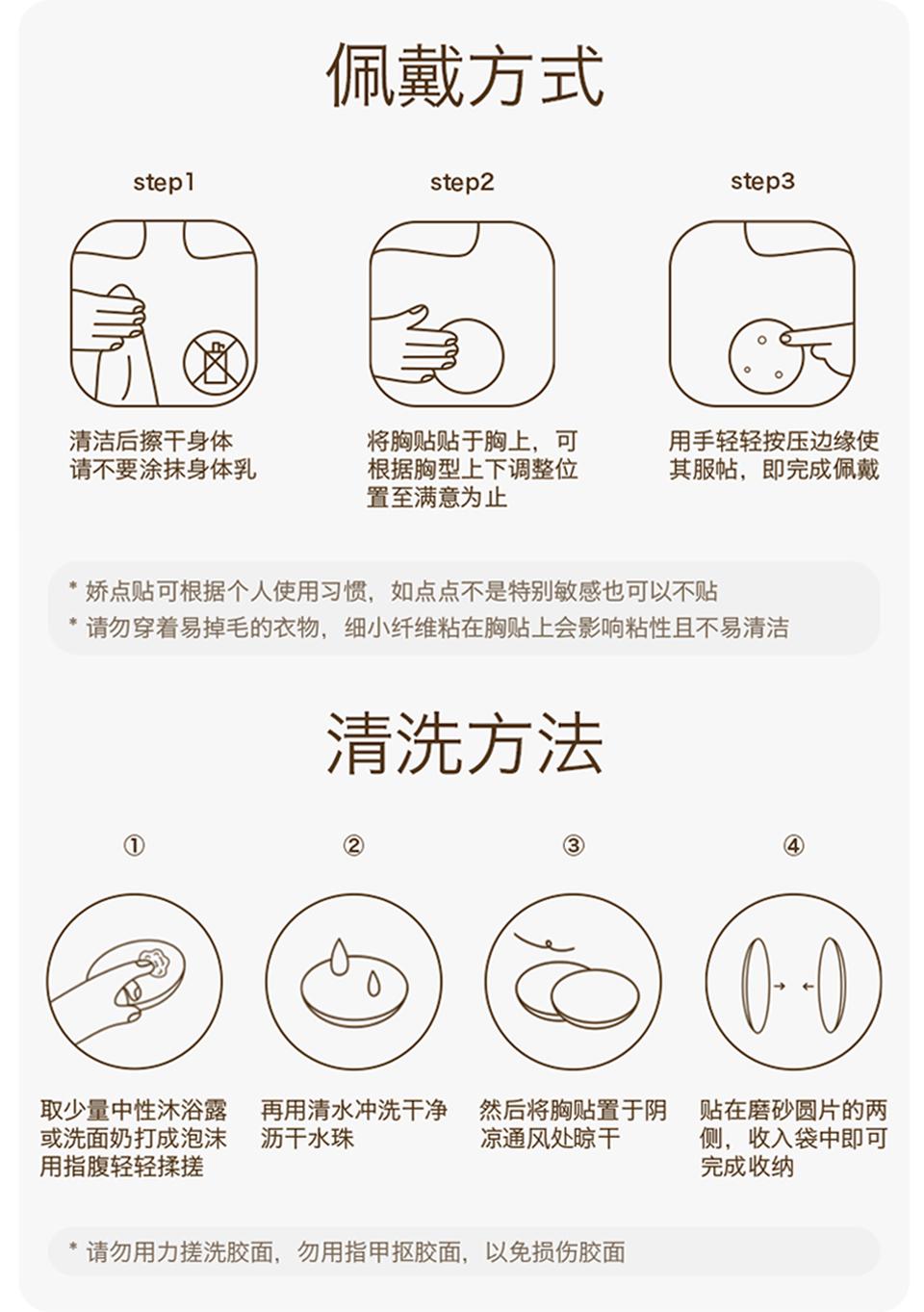 佩戴方式

step1

清洁后擦干身体
请不要涂抹身体乳

step2

将胸贴贴于胸上，可根据胸型上下调整位置至满意为止

step3

用手轻轻按压边缘使其服帖，即完成佩戴

* 娇点贴可根据个人使用习惯，如点点不是特别敏感也可以不贴
* 请勿穿着易掉毛的衣物，细小纤维粘在胸贴上会影响粘性且不易清洁

清洗方法

①

取少量中性沐浴露或洗面奶打成泡沫用指腹轻轻揉搓

②

再用清水冲洗干净沥干水珠

③

然后将胸贴置于阴凉通风处晾干

④

贴在磨砂圆片的两侧，收入袋中即可完成收纳

* 请勿用力搓洗胶面，勿用指甲抠胶面，以免损伤胶面