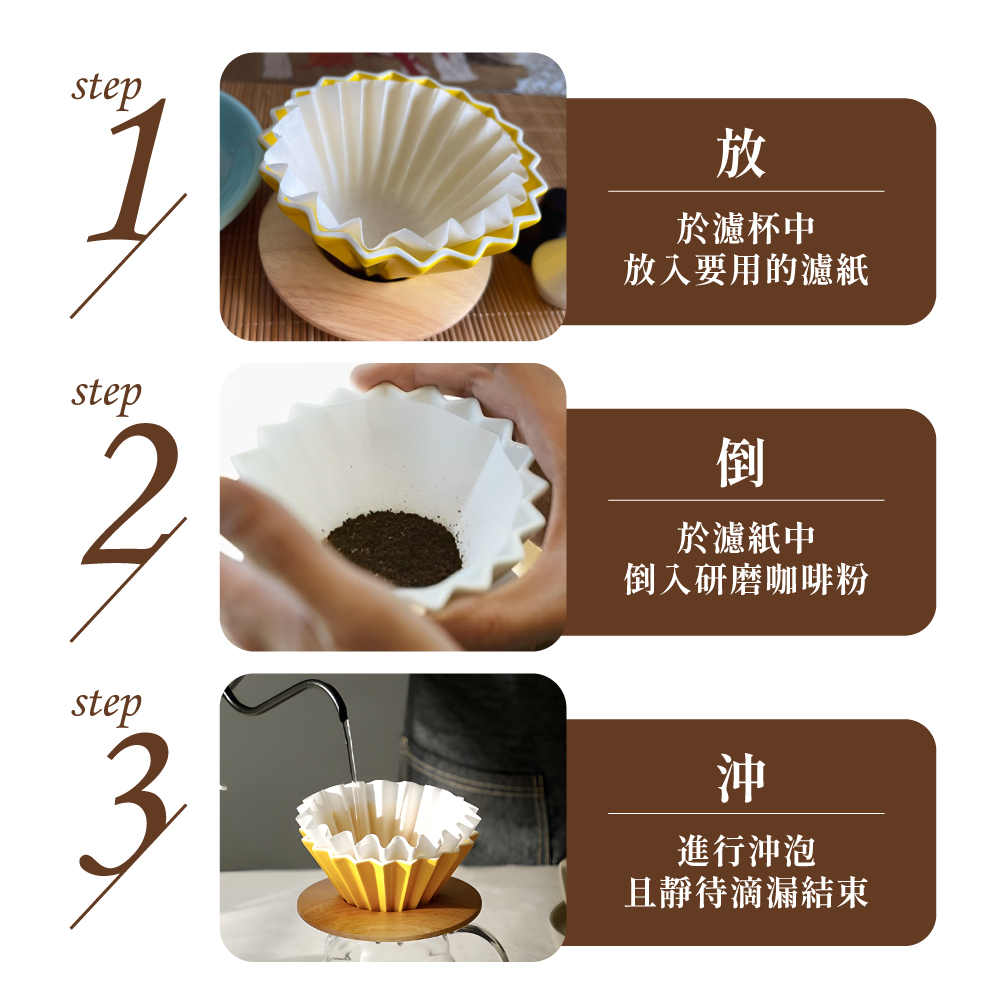 step
1

放

於濾杯中
放入要用的濾紙

step
2

倒

於濾紙中
倒入研磨咖啡粉

step
3

沖

進行沖泡
且靜待滴漏結束