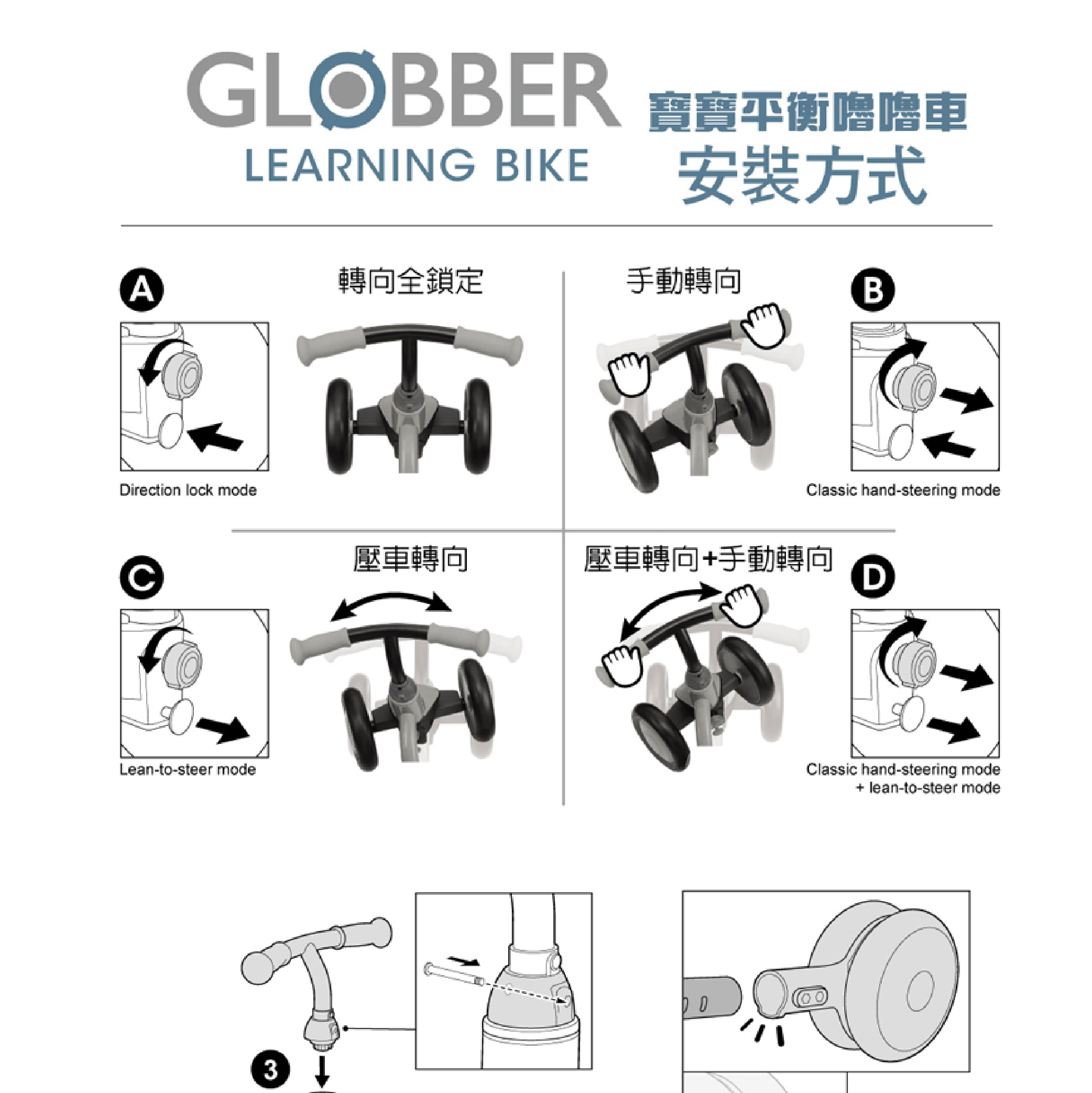 GLOBBER
LEARNING BIKE

寶寶平衡嚕嚕車
安裝方式

A
轉向全鎖定
Direction lock mode

手動轉向
B
Classic hand-steering mode

C
壓車轉向
Lean-to-steer mode

壓車轉向+手動轉向
D
Classic hand-steering mode
+ lean-to-steer mode

3