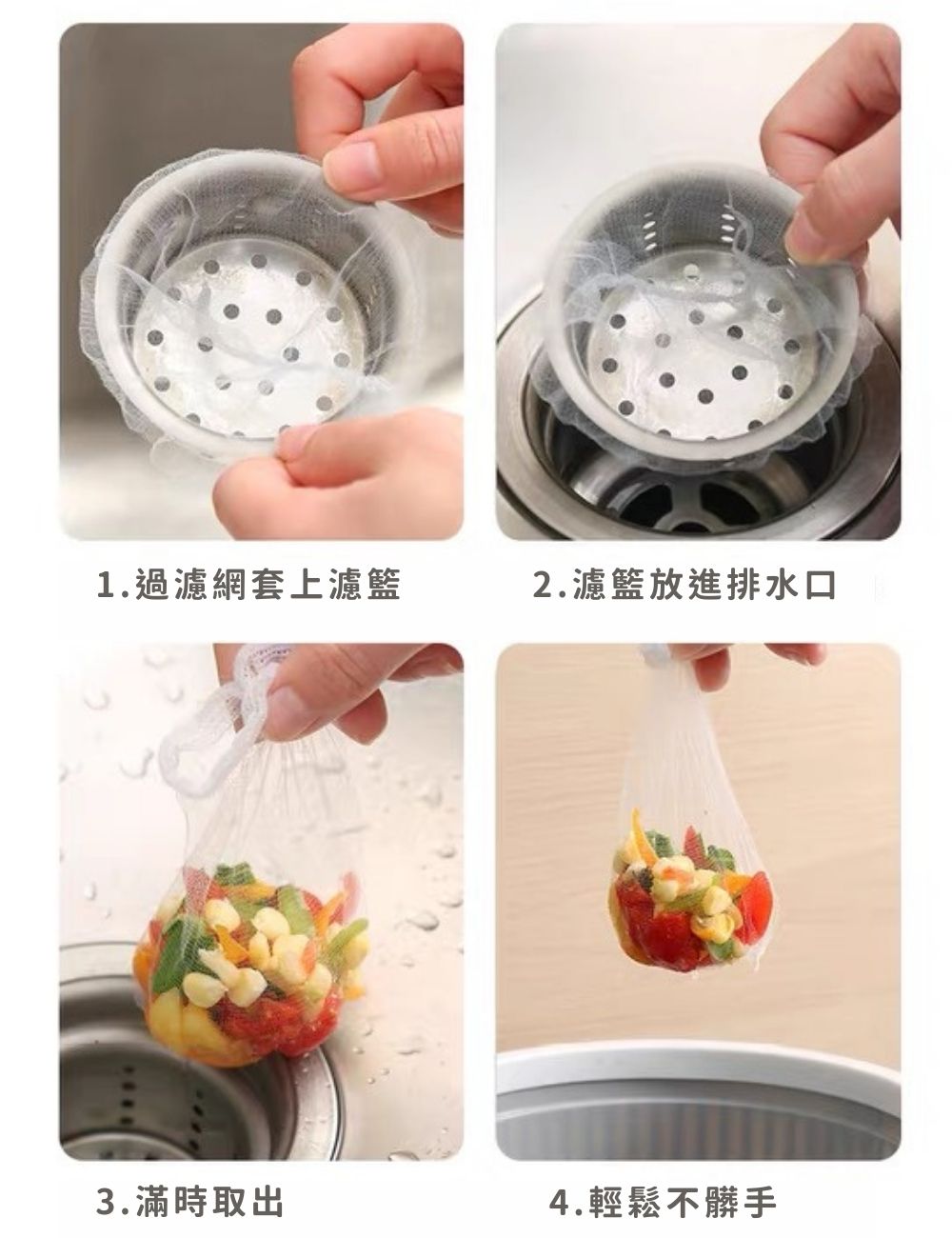 1.過濾網套上濾籃

2.濾籃放進排水口

3.滿時取出

4.輕鬆不髒手