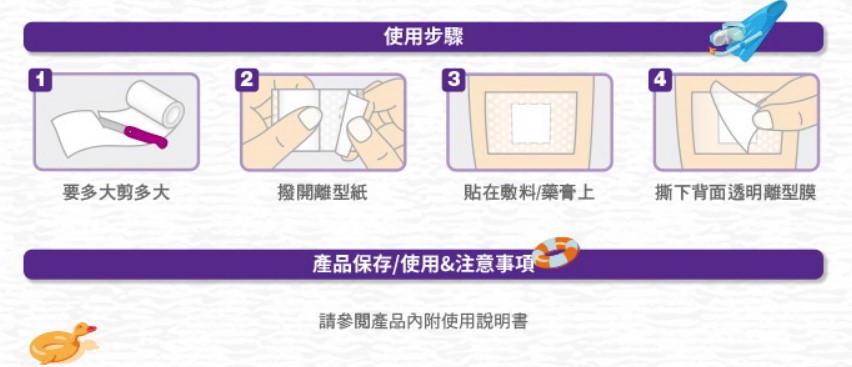 使用步驟

1
要多大剪多大

2
撥開離型紙

3
貼在敷料/藥膏上

4
撕下背面透明離型膜

產品保存/使用&注意事項

請參閱產品內附使用說明書