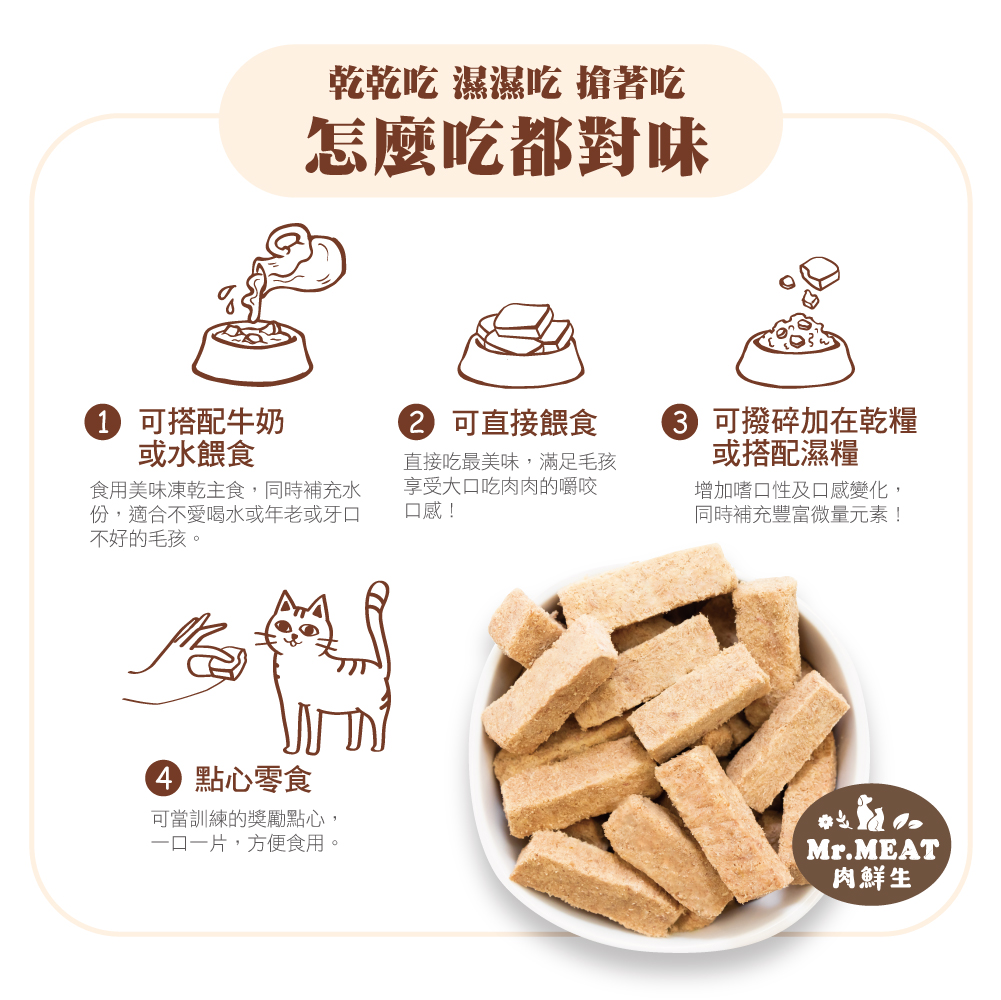 乾乾吃 濕濕吃 搶著吃
怎麼吃都對味

1 可搭配牛奶或水餵食
食用美味凍乾主食，同時補充水份，適合不愛喝水或年老或牙口不好的毛孩。

2 可直接餵食
直接吃最美味，滿足毛孩享受大口吃肉肉的嚼咬口感！

3 可撥碎加在乾糧或搭配濕糧
增加嗜口性及口感變化，同時補充豐富微量元素！

4 點心零食
可當訓練的獎勵點心，一口一片，方便食用。

Mr.MEAT
肉鮮生