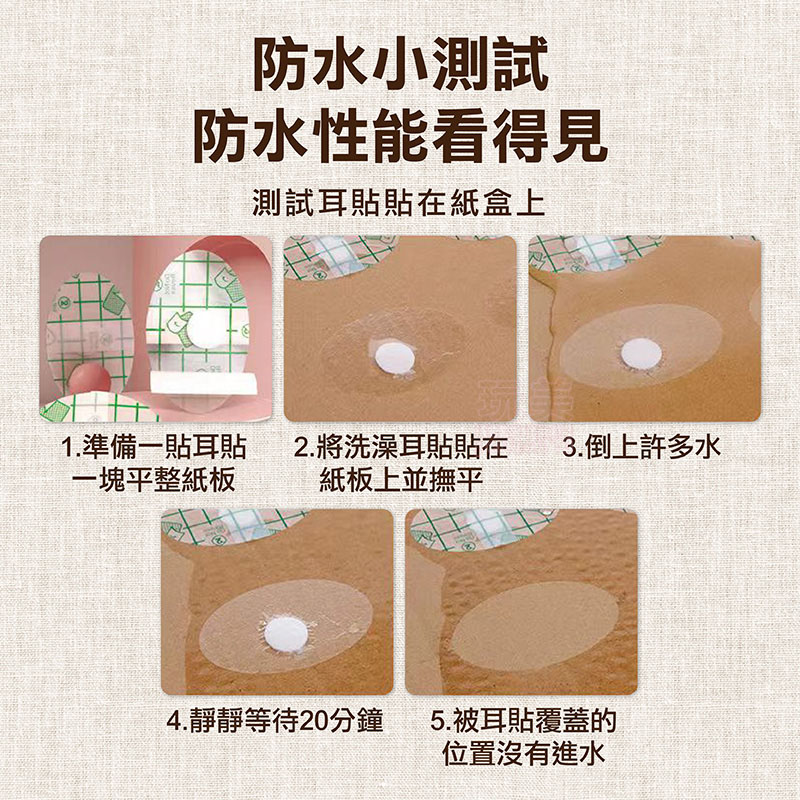 防水小測試
防水性能看得見

測試耳貼貼在紙盒上

1.準備一貼耳貼
一塊平整紙板

2.將洗澡耳貼貼在
紙板上並撫平

3.倒上許多水

4.靜靜等待20分鐘

5.被耳貼覆蓋的
位置沒有進水