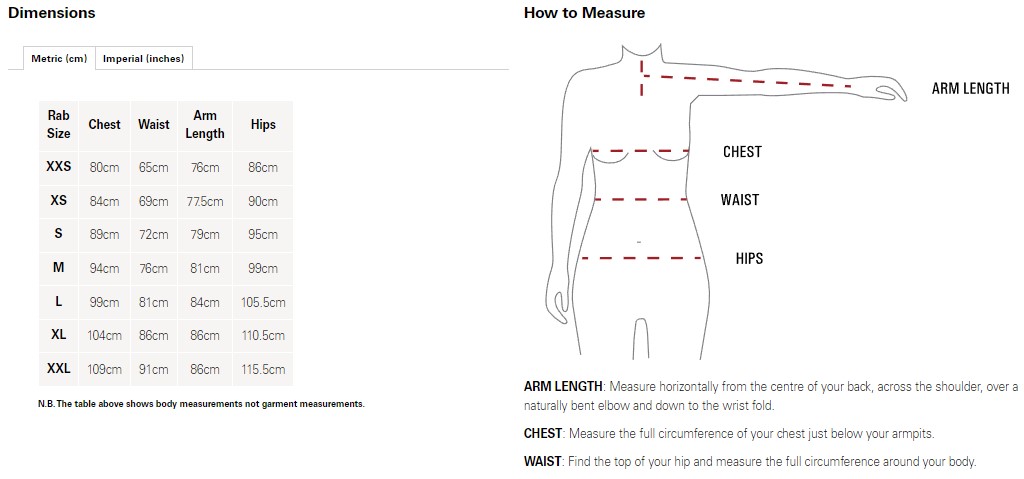 Dimensions

Metric (cm) Imperial (inches)

| Rab Size | Chest | Waist | Arm Length | Hips |
|---|---|---|---|---|
| XXS | 80cm | 65cm | 76cm | 86cm |
| XS | 84cm | 69cm | 77.5cm | 90cm |
| S | 89cm | 72cm | 79cm | 95cm |
| M | 94cm | 76cm | 81cm | 99cm |
| L | 99cm | 81cm | 84cm | 105.5cm |
| XL | 104cm | 86cm | 86cm | 110.5cm |
| XXL | 109cm | 91cm | 86cm | 115.5cm |

N.B. The table above shows body measurements not garment measurements.

How to Measure

ARM LENGTH

CHEST

WAIST

HIPS

ARM LENGTH: Measure horizontally from the centre of your back, across the shoulder, over a naturally bent elbow and down to the wrist fold.

CHEST: Measure the full circumference of your chest just below your armpits.

WAIST: Find the top of your hip and measure the full circumference around your body.