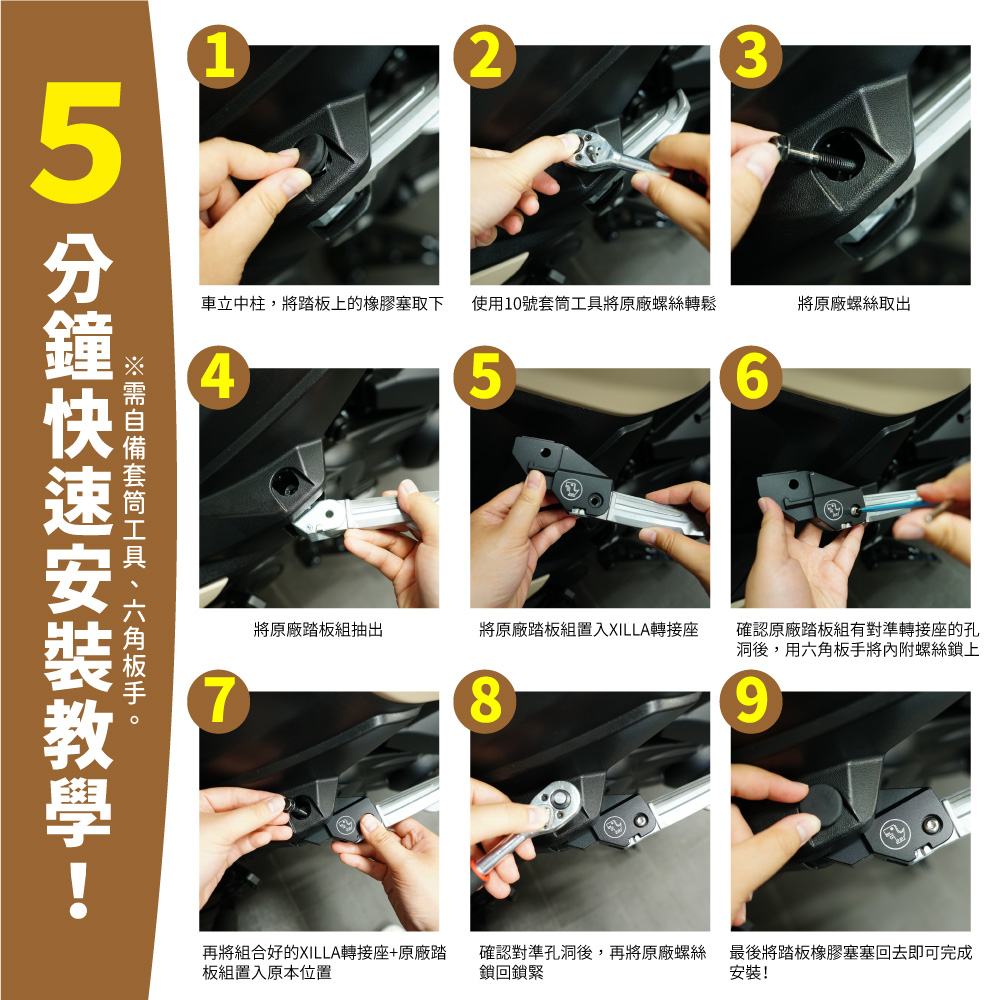 5分鐘快速安裝教學！

※需自備套筒工具、六角板手。

1
車立中柱，將踏板上的橡膠塞取下

2
使用10號套筒工具將原廠螺絲轉鬆

3
將原廠螺絲取出

4
將原廠踏板組抽出

5
將原廠踏板組置入XILLA轉接座

6
確認原廠踏板組有對準轉接座的孔洞後，用六角板手將內附螺絲鎖上

7
再將組合好的XILLA轉接座+原廠踏板組置入原本位置

8
確認對準孔洞後，再將原廠螺絲鎖回鎖緊

9
最後將踏板橡膠塞塞回去即可完成安裝！