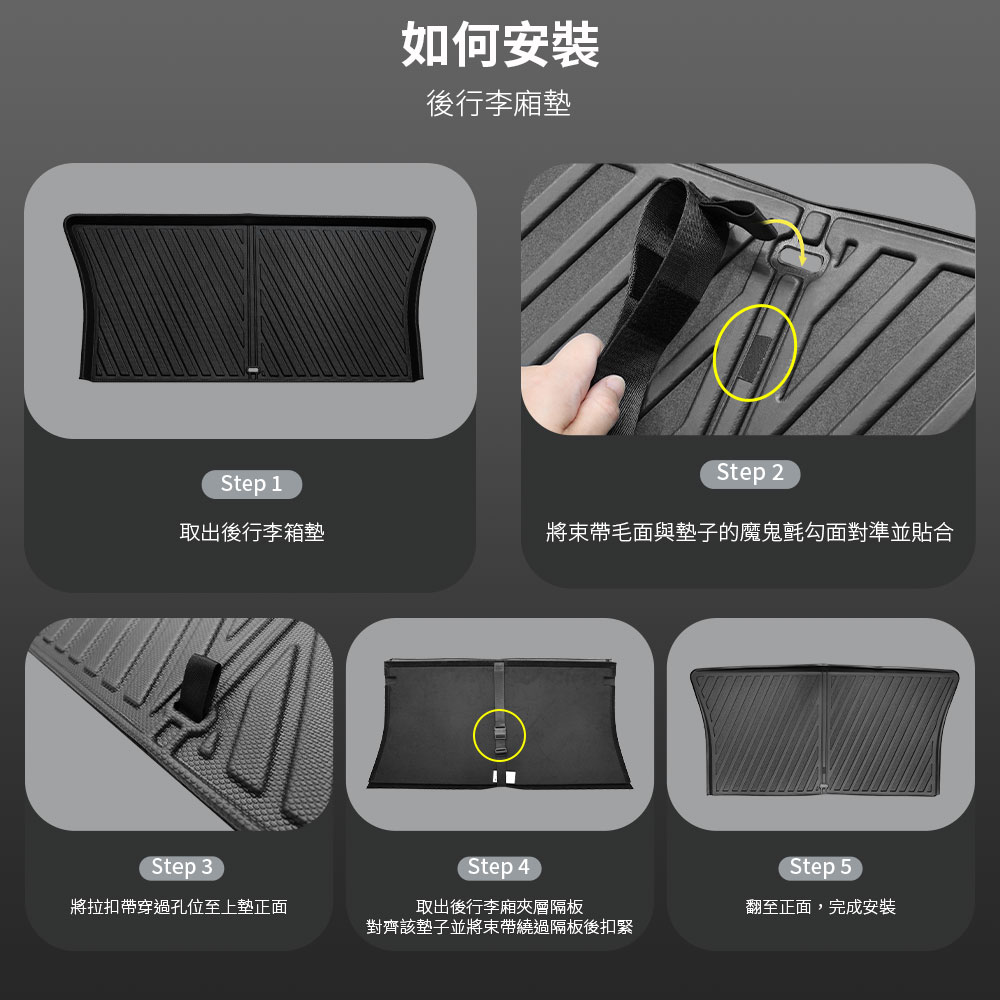 如何安裝

後行李廂墊

Step 1

取出後行李箱墊

Step 2

將束帶毛面與墊子的魔鬼氈勾面對準並貼合

Step 3

將拉扣帶穿過孔位至上墊正面

Step 4

取出後行李廂夾層隔板
對齊該墊子並將束帶繞過隔板後扣緊

Step 5

翻至正面，完成安裝