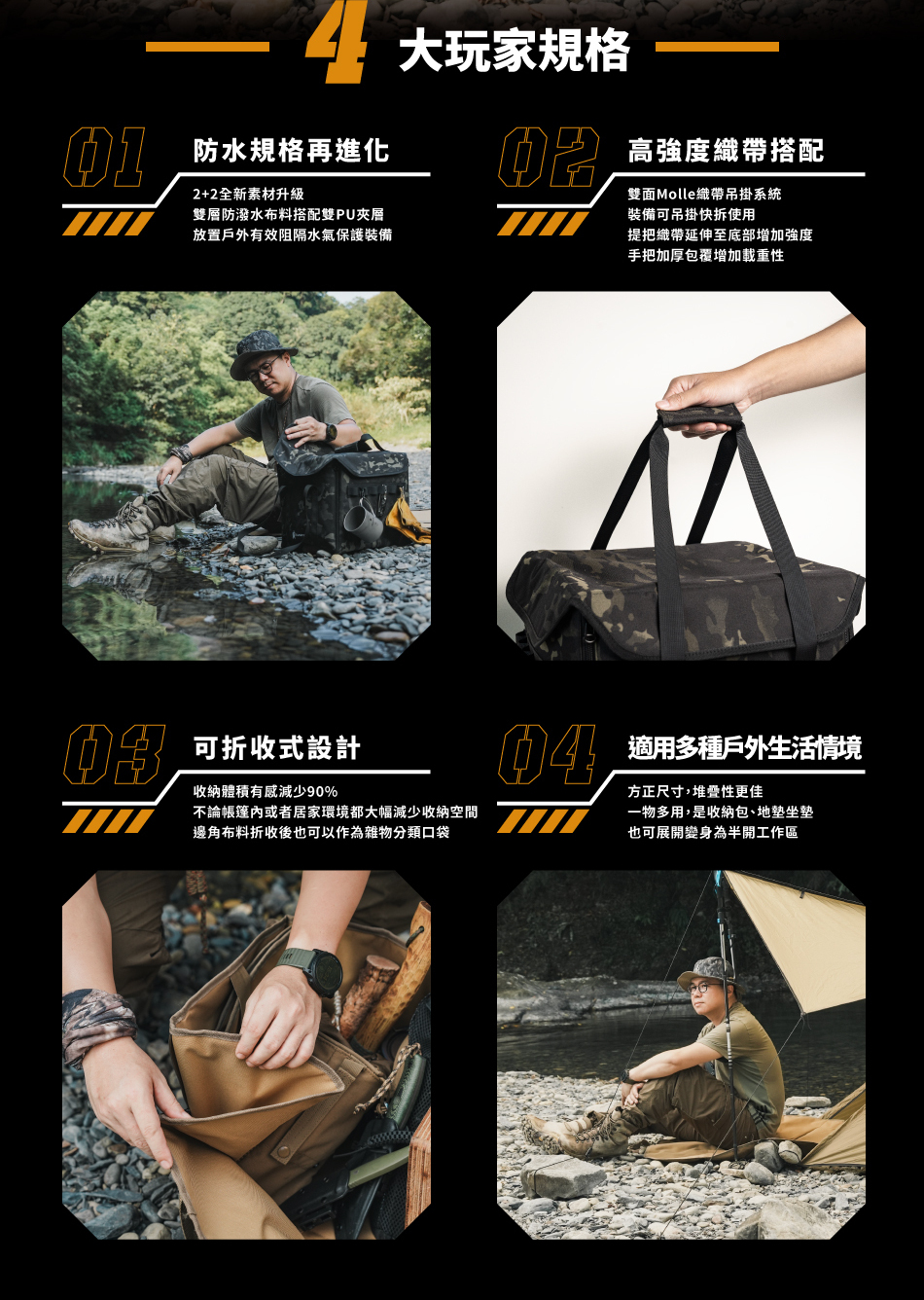 4 大玩家規格

01
防水規格再進化
2+2全新素材升級
雙層防潑水布料搭配雙PU夾層
放置戶外有效阻隔水氣保護裝備

02
高強度織帶搭配
雙面Molle織帶吊掛系統
裝備可吊掛快拆使用
提把織帶延伸至底部增加強度
手把加厚包覆增加載重性

03
可折收式設計
收納體積有感減少90%
不論帳篷內或者居家環境都大幅減少收納空間
邊角布料折收後也可以作為雜物分類口袋

04
適用多種戶外生活情境
方正尺寸，堆疊性更佳
一物多用，是收納包、地墊坐墊
也可展開變身為半開工作區