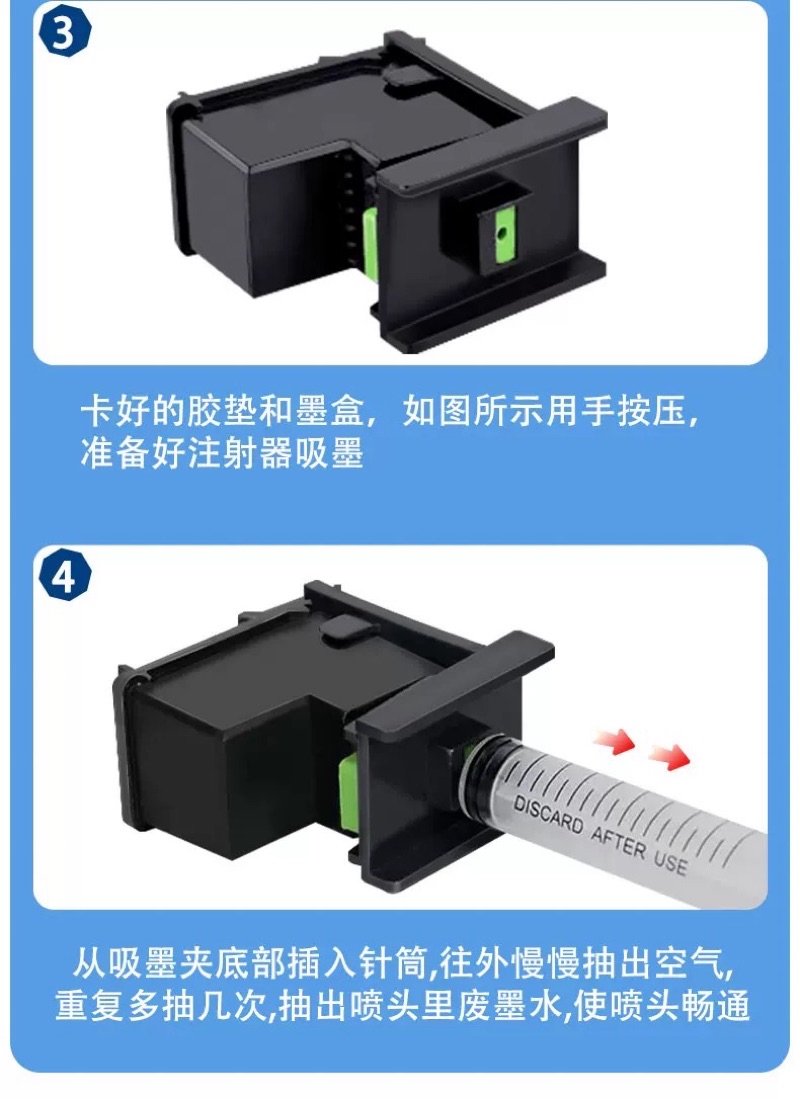 3

卡好的胶垫和墨盒，如图所示用手按压，准备好注射器吸墨

4

DISCARD AFTER USE

从吸墨夹底部插入针筒,往外慢慢抽出空气,重复多抽几次,抽出喷头里废墨水,使喷头畅通