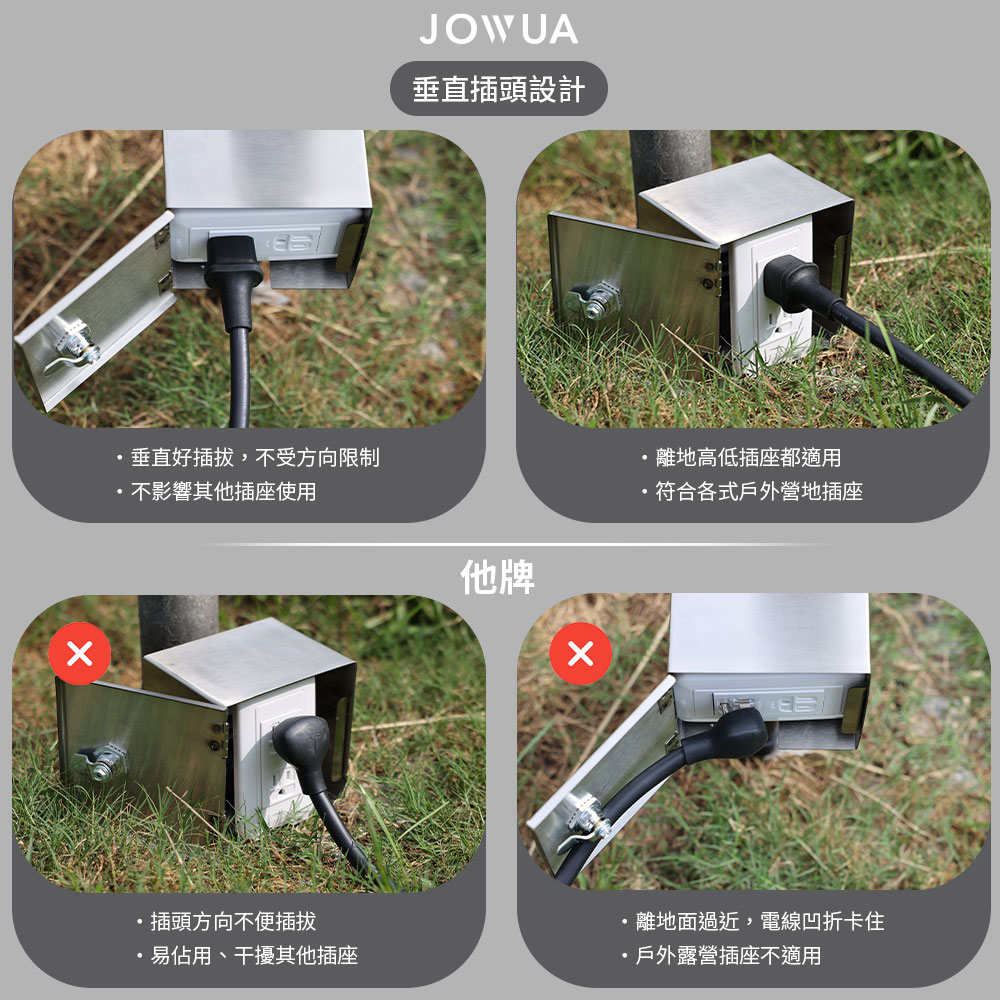 JOWUA

垂直插頭設計

・垂直好插拔，不受方向限制
・不影響其他插座使用

・離地高低插座都適用
・符合各式戶外營地插座

他牌

・插頭方向不便插拔
・易佔用、干擾其他插座

・離地面過近，電線凹折卡住
・戶外露營插座不適用