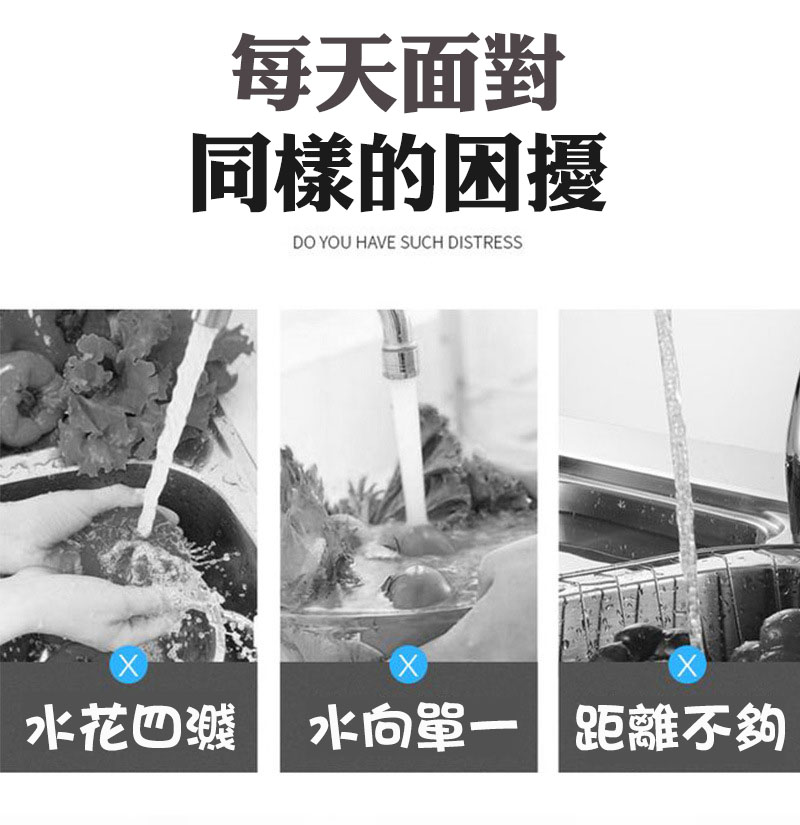 每天面對
同樣的困擾

DO YOU HAVE SUCH DISTRESS

X
水花四濺

X
水向單一

X
距離不夠