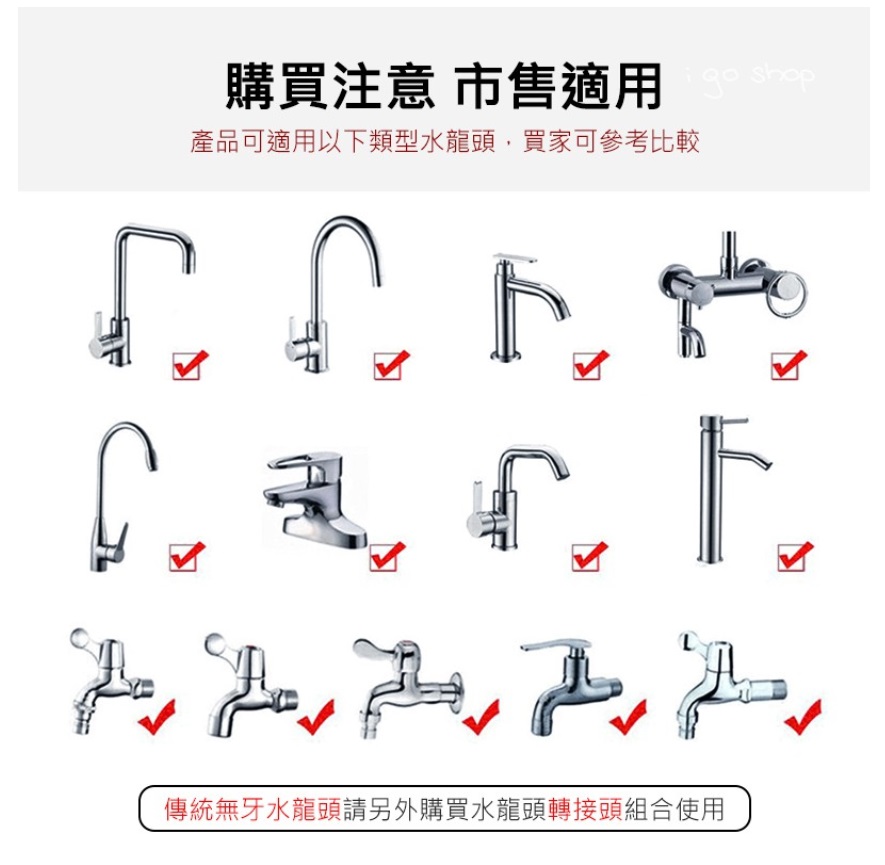 購買注意 市售適用

i go shop

產品可適用以下類型水龍頭，買家可參考比較

傳統無牙水龍頭請另外購買水龍頭轉接頭組合使用