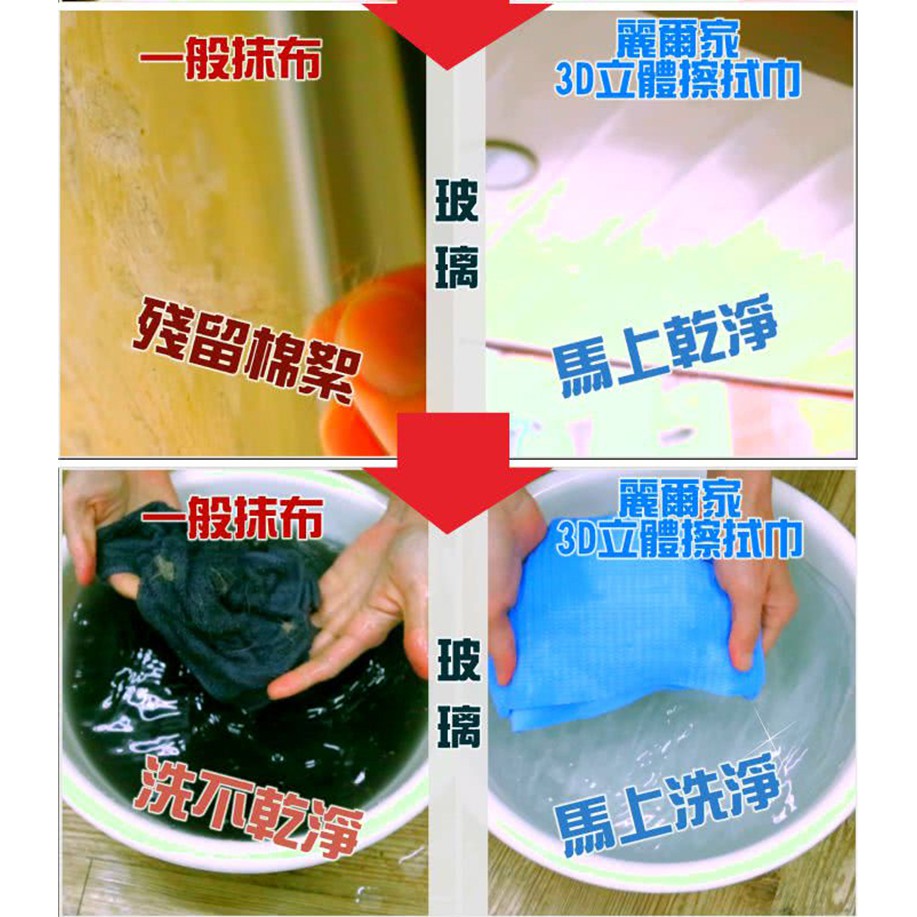 一般抹布

殘留棉絮

玻璃

麗爾家
3D立體擦拭巾

馬上乾淨

一般抹布

洗不乾淨

玻璃

麗爾家
3D立體擦拭巾

馬上洗淨