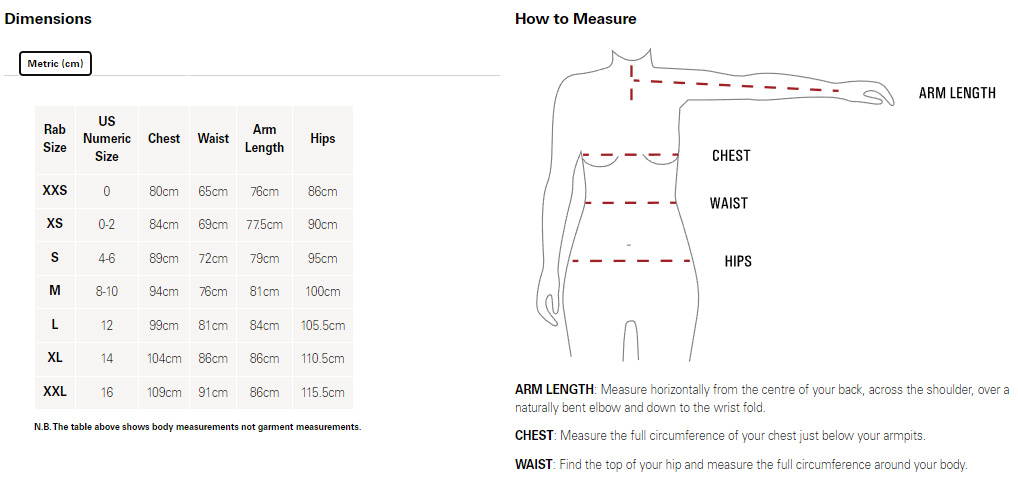 Dimensions

Metric (cm)

| Rab Size | US Numeric Size | Chest | Waist | Arm Length | Hips |
|---|---|---|---|---|---|
| XXS | 0 | 80cm | 65cm | 76cm | 86cm |
| XS | 0-2 | 84cm | 69cm | 77.5cm | 90cm |
| S | 4-6 | 89cm | 72cm | 79cm | 95cm |
| M | 8-10 | 94cm | 76cm | 81cm | 100cm |
| L | 12 | 99cm | 81cm | 84cm | 105.5cm |
| XL | 14 | 104cm | 86cm | 86cm | 110.5cm |
| XXL | 16 | 109cm | 91cm | 86cm | 115.5cm |

N.B. The table above shows body measurements not garment measurements.

How to Measure

ARM LENGTH

CHEST

WAIST

HIPS

ARM LENGTH: Measure horizontally from the centre of your back, across the shoulder, over a naturally bent elbow and down to the wrist fold.

CHEST: Measure the full circumference of your chest just below your armpits.

WAIST: Find the top of your hip and measure the full circumference around your body.