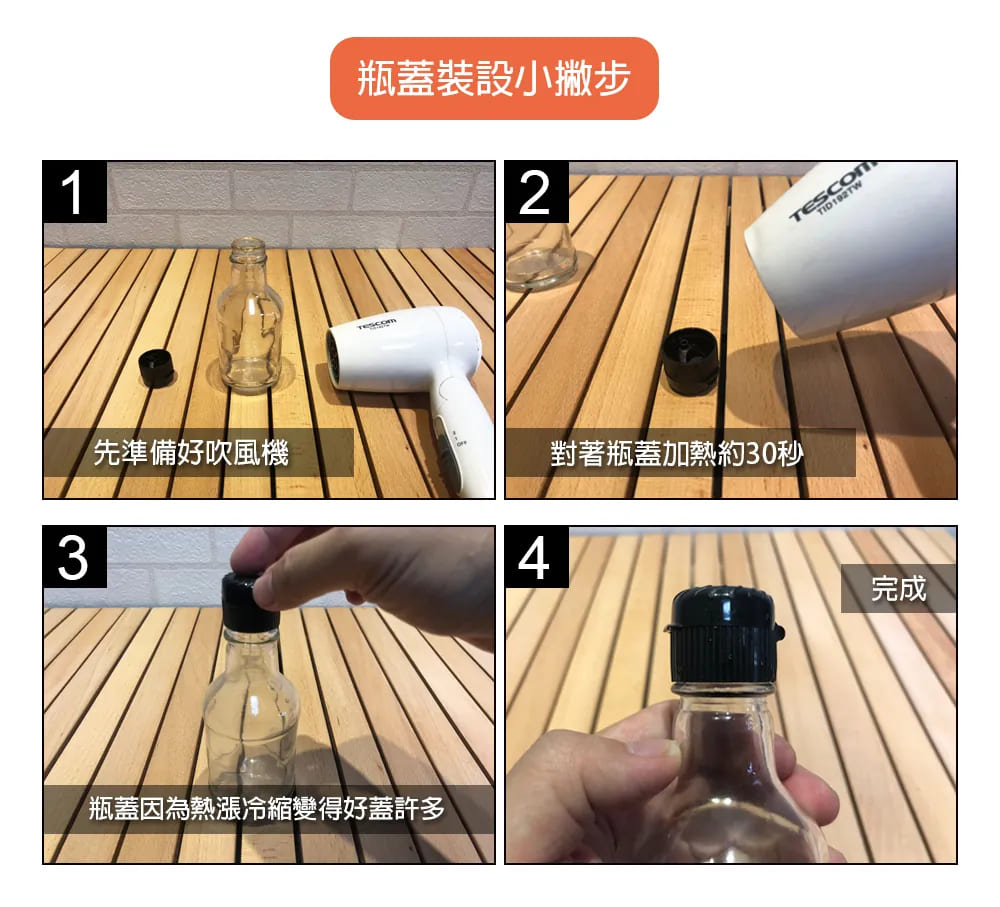 瓶蓋裝設小撇步

1
TESCOM
先準備好吹風機

2
TESCOM
TID192TW
對著瓶蓋加熱約30秒

3
瓶蓋因為熱漲冷縮變得好蓋許多

4
完成