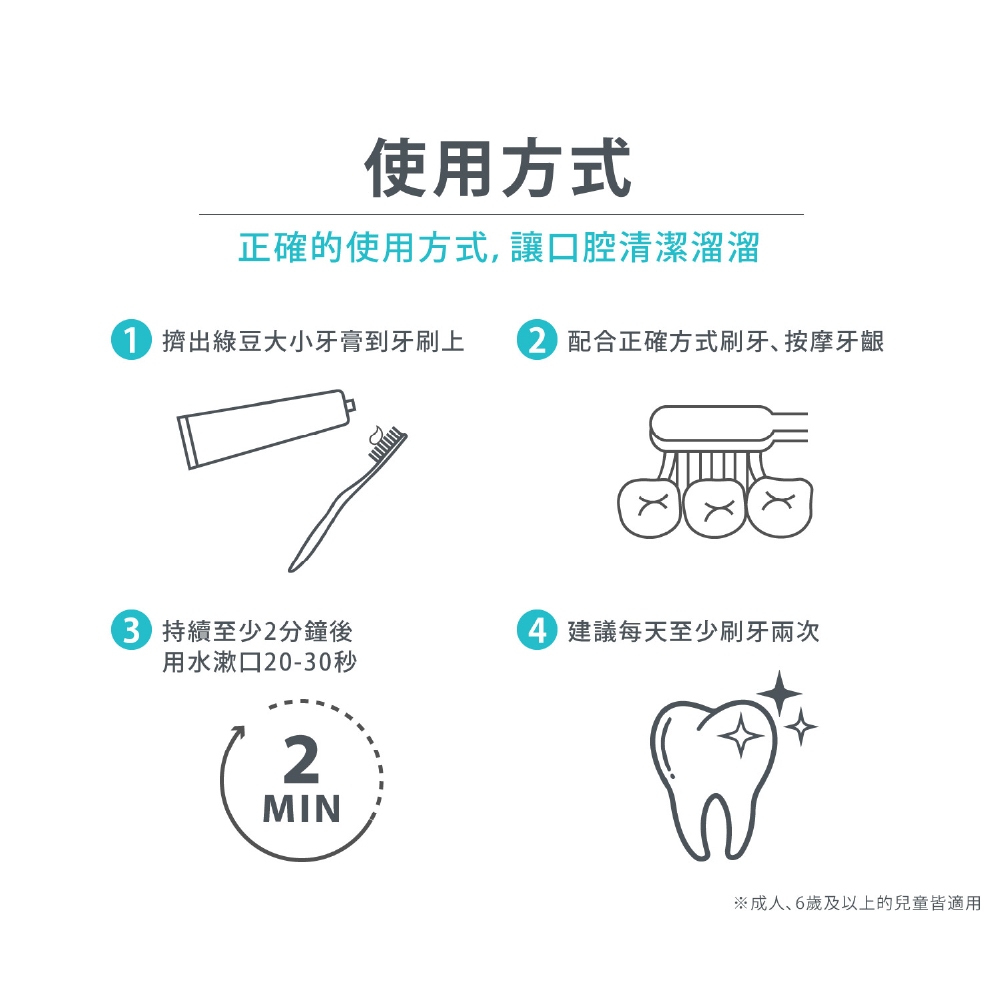 使用方式

正確的使用方式, 讓口腔清潔溜溜

1 擠出綠豆大小牙膏到牙刷上

2 配合正確方式刷牙、按摩牙齦

3 持續至少2分鐘後
用水漱口20-30秒

2
MIN

4 建議每天至少刷牙兩次

※成人、6歲及以上的兒童皆適用