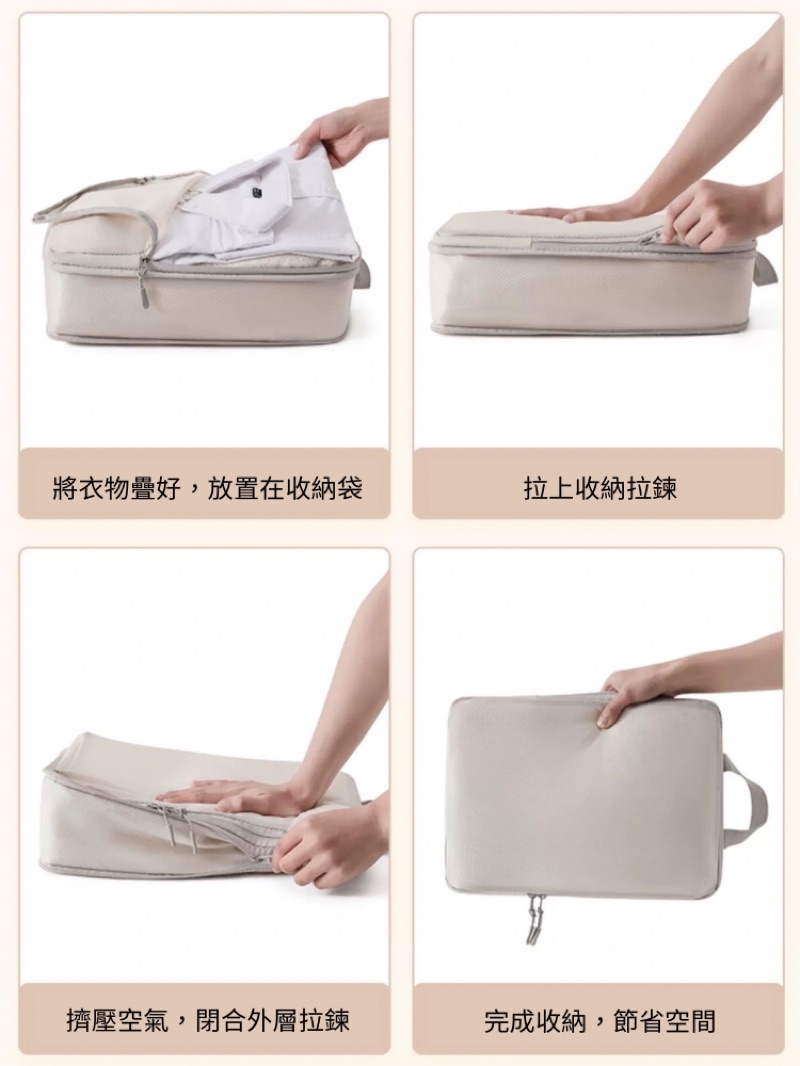 將衣物疊好，放置在收納袋

拉上收納拉鍊

擠壓空氣，閉合外層拉鍊

完成收納，節省空間