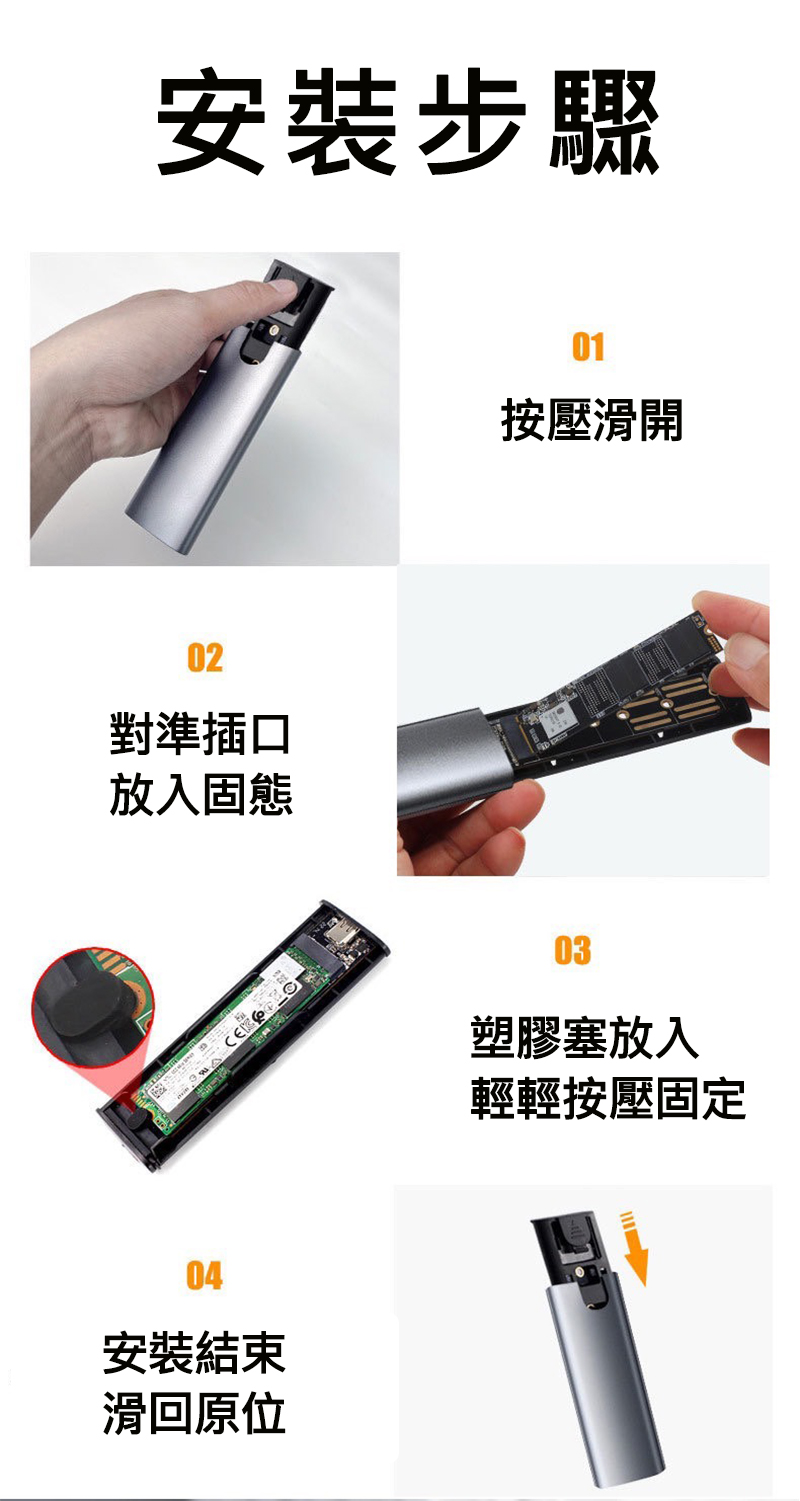 安裝步驟

01

按壓滑開

02

對準插口
放入固態

03

塑膠塞放入
輕輕按壓固定

04

安裝結束
滑回原位