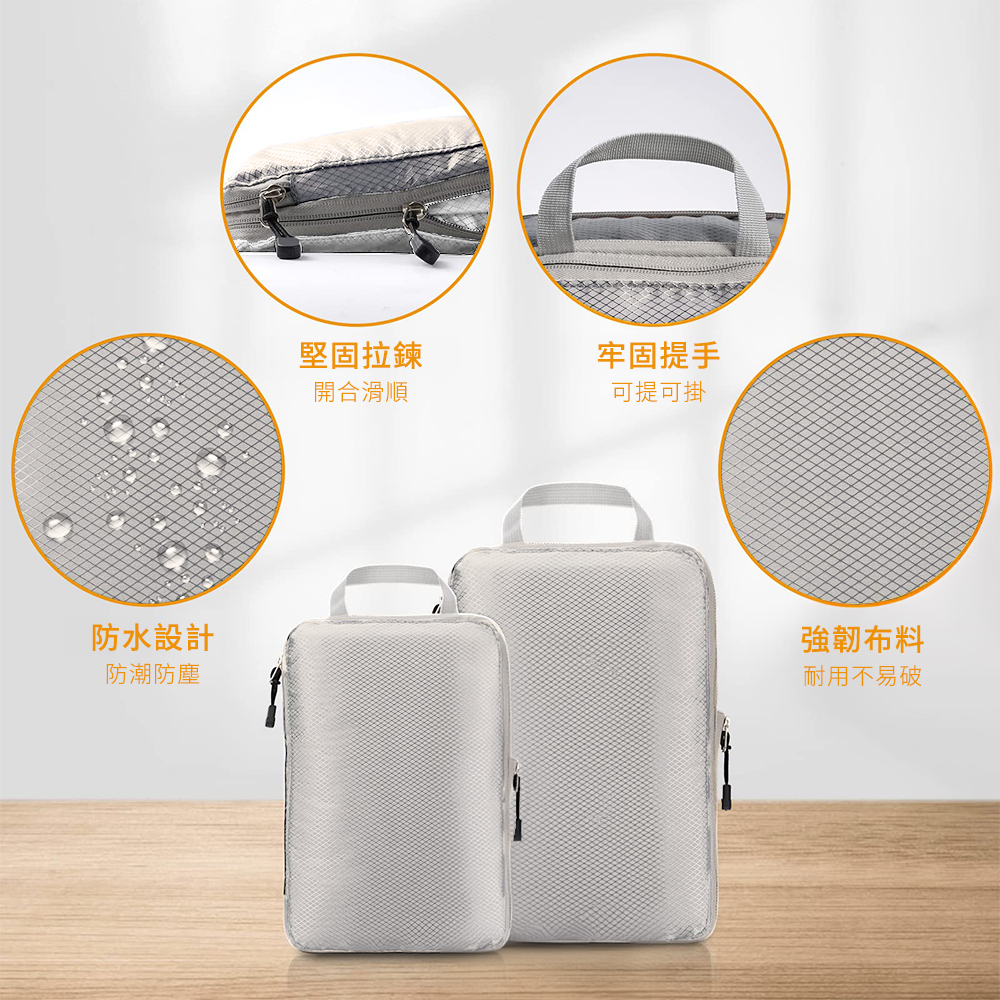 堅固拉鍊
開合滑順

牢固提手
可提可掛

防水設計
防潮防塵

強韌布料
耐用不易破