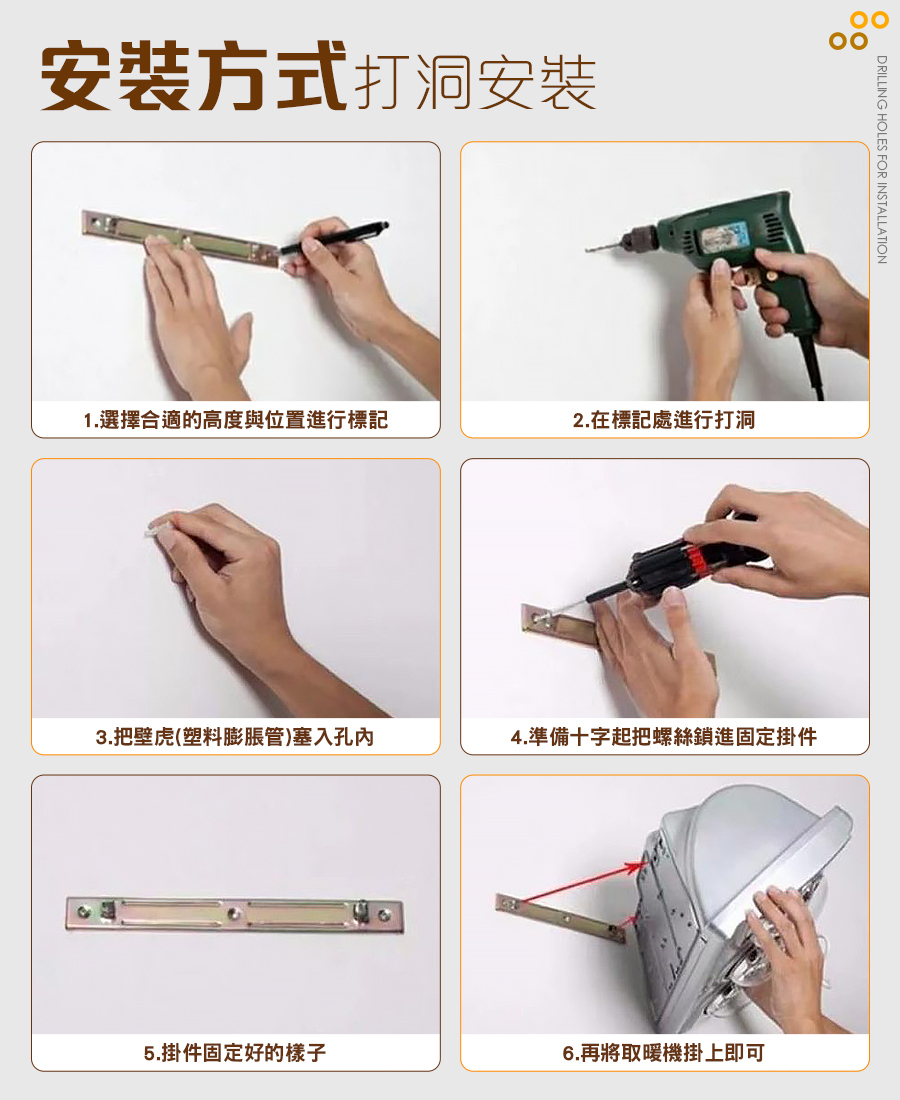 安裝方式打洞安裝

DRILLING HOLES FOR INSTALLATION

1.選擇合適的高度與位置進行標記

2.在標記處進行打洞

3.把壁虎(塑料膨脹管)塞入孔內

4.準備十字起把螺絲鎖進固定掛件

5.掛件固定好的樣子

6.再將取暖機掛上即可