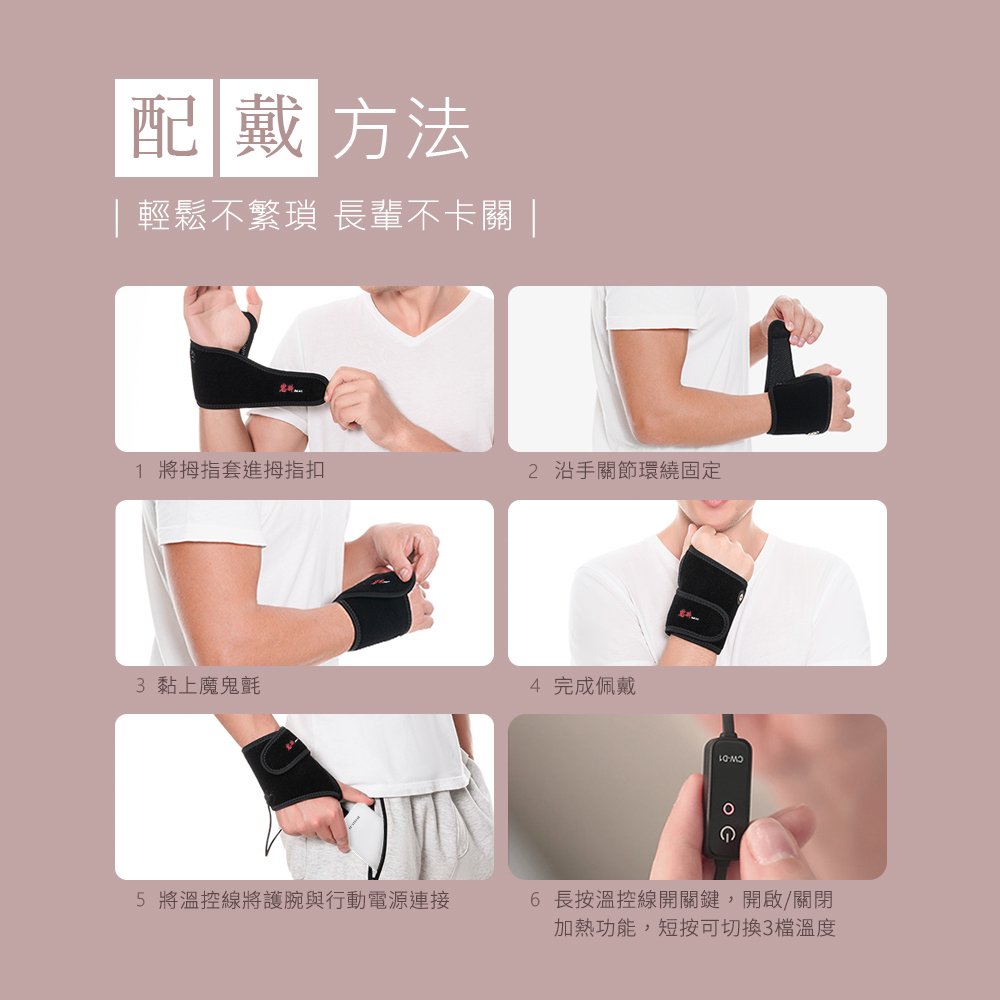 配戴方法

| 輕鬆不繁瑣 長輩不卡關 |

1 將拇指套進拇指扣

2 沿手關節環繞固定

3 黏上魔鬼氈

4 完成佩戴

5 將溫控線將護腕與行動電源連接

CW-01

6 長按溫控線開關鍵，開啟/關閉加熱功能，短按可切換3檔溫度