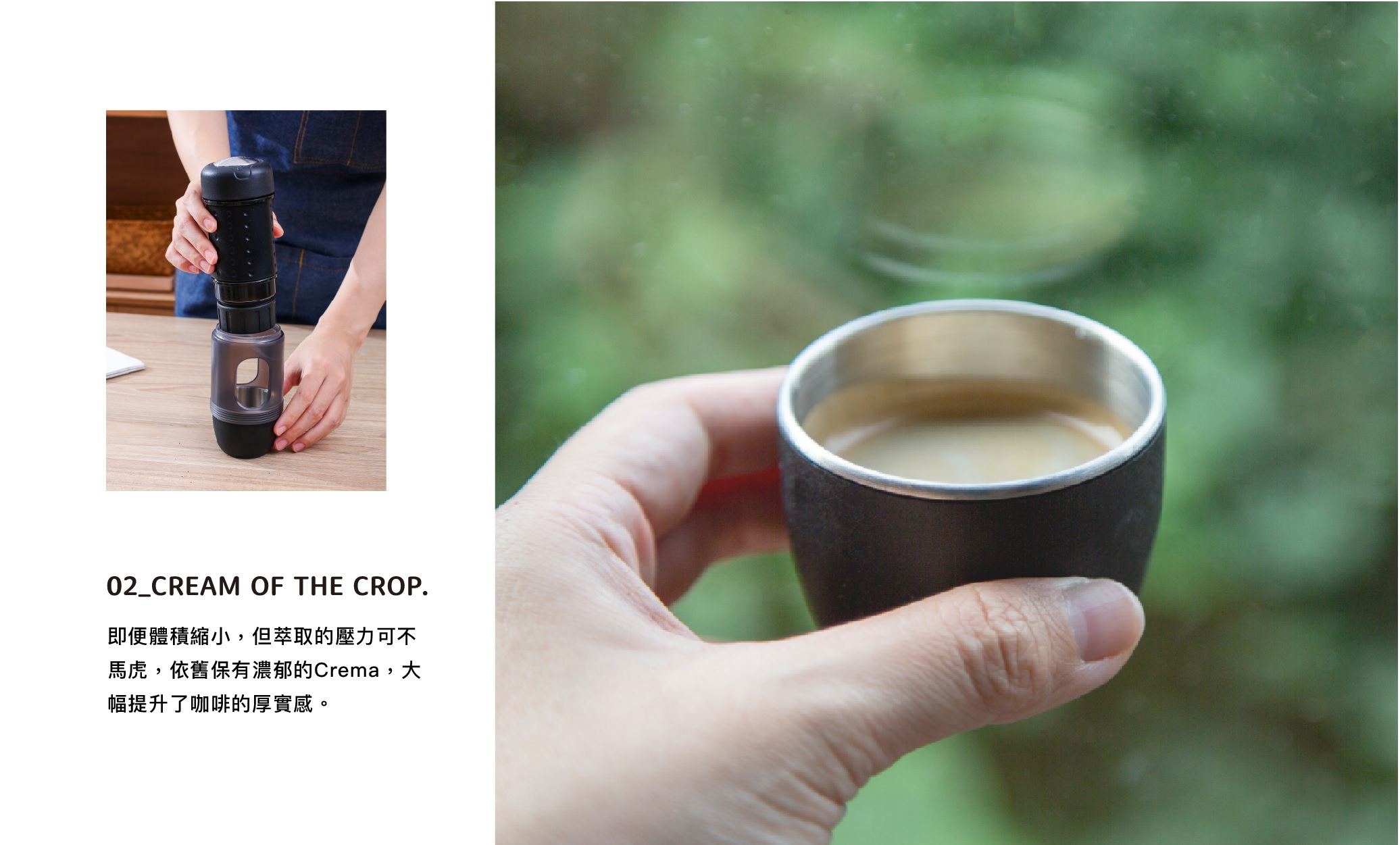 02_CREAM OF THE CROP.

即便體積縮小，但萃取的壓力可不馬虎，依舊保有濃郁的Crema，大幅提升了咖啡的厚實感。